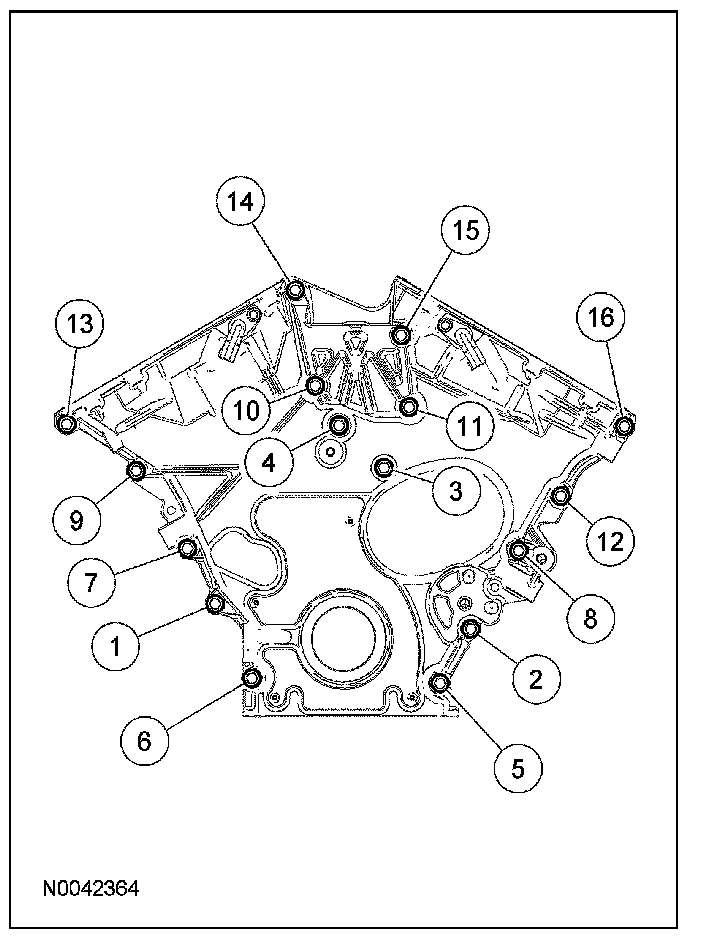 14
15
13
16
10
11
4
3
9
12
7
8
1
2
6
5
N0042364