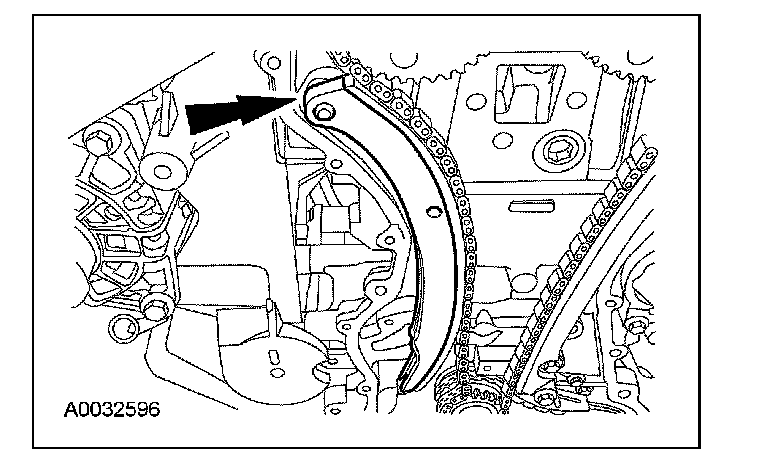 A0032596