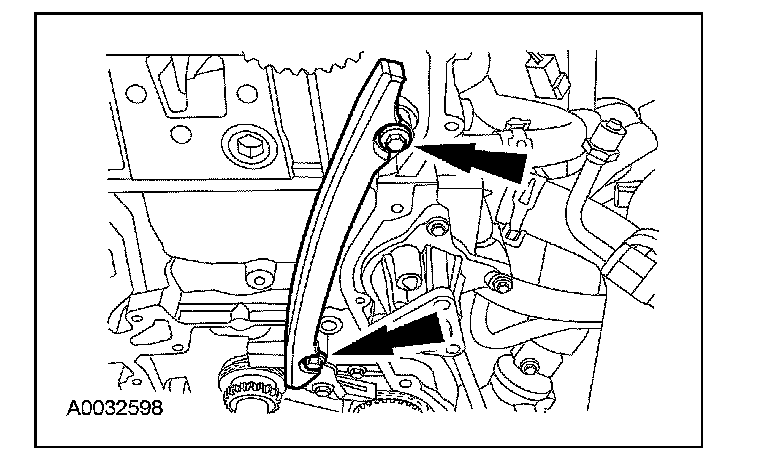 A0032598