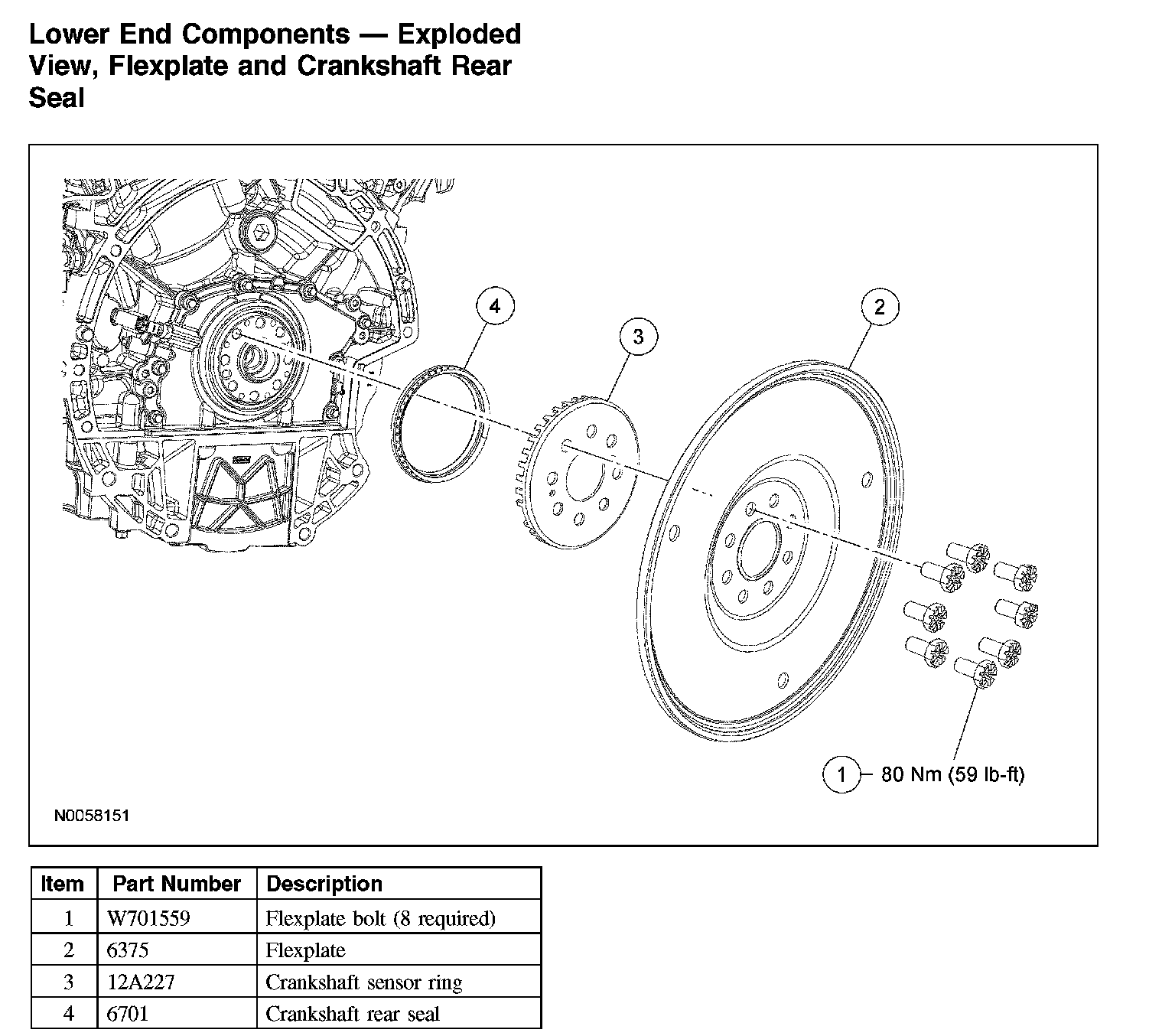 Lower End Components — Exploded View, Flexplate and Crankshaft Rear Seal

4

3

2

1 80 Nm (59 lb-ft)

N0058151

| Item | Part Number | Description |
|---|---|---|
| 1 | W701559 | Flexplate bolt (8 required) |
| 2 | 6375 | Flexplate |
| 3 | 12A227 | Crankshaft sensor ring |
| 4 | 6701 | Crankshaft rear seal |