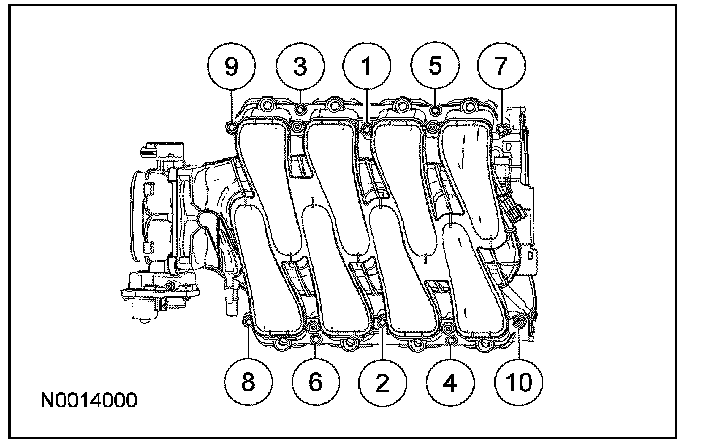 9
3
1
5
7
8
6
2
4
10
N0014000