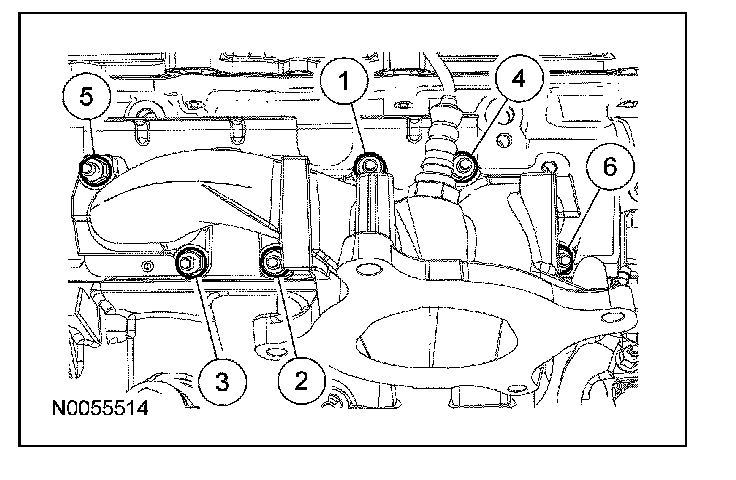 5
1
4
6
3
2
N0055514