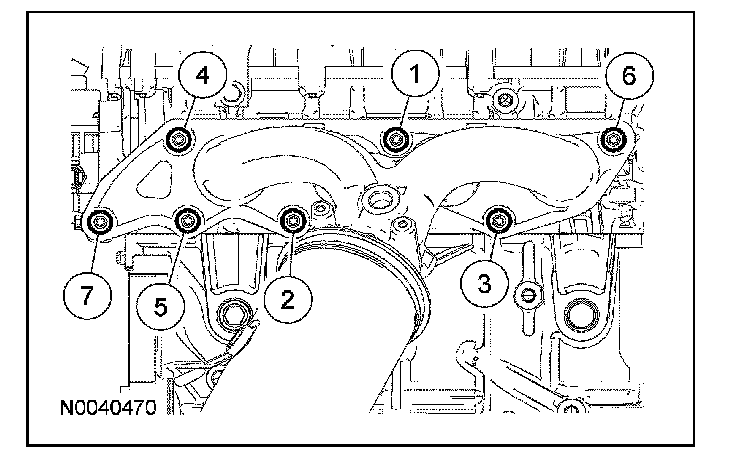 4
1
6
7
5
2
3
N0040470