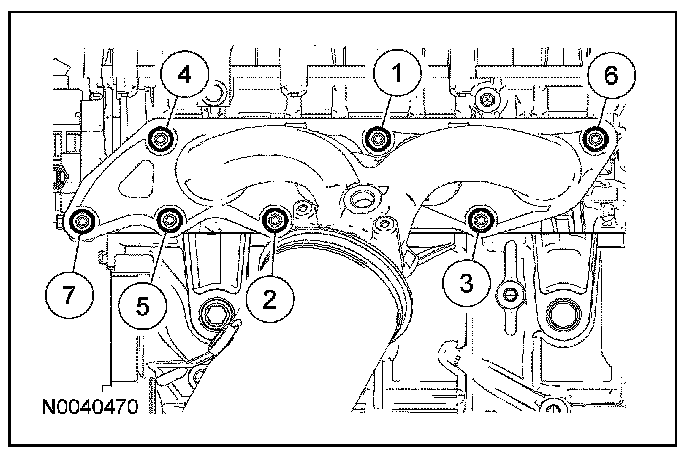 4
1
6
7
5
2
3
N0040470