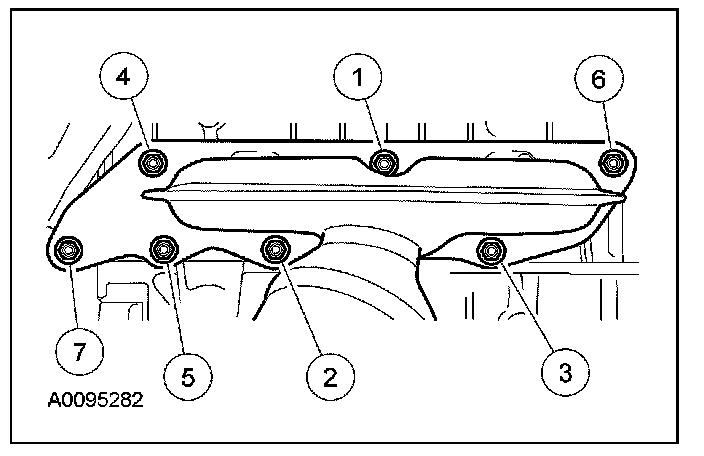 4
1
6
7
5
2
3
A0095282