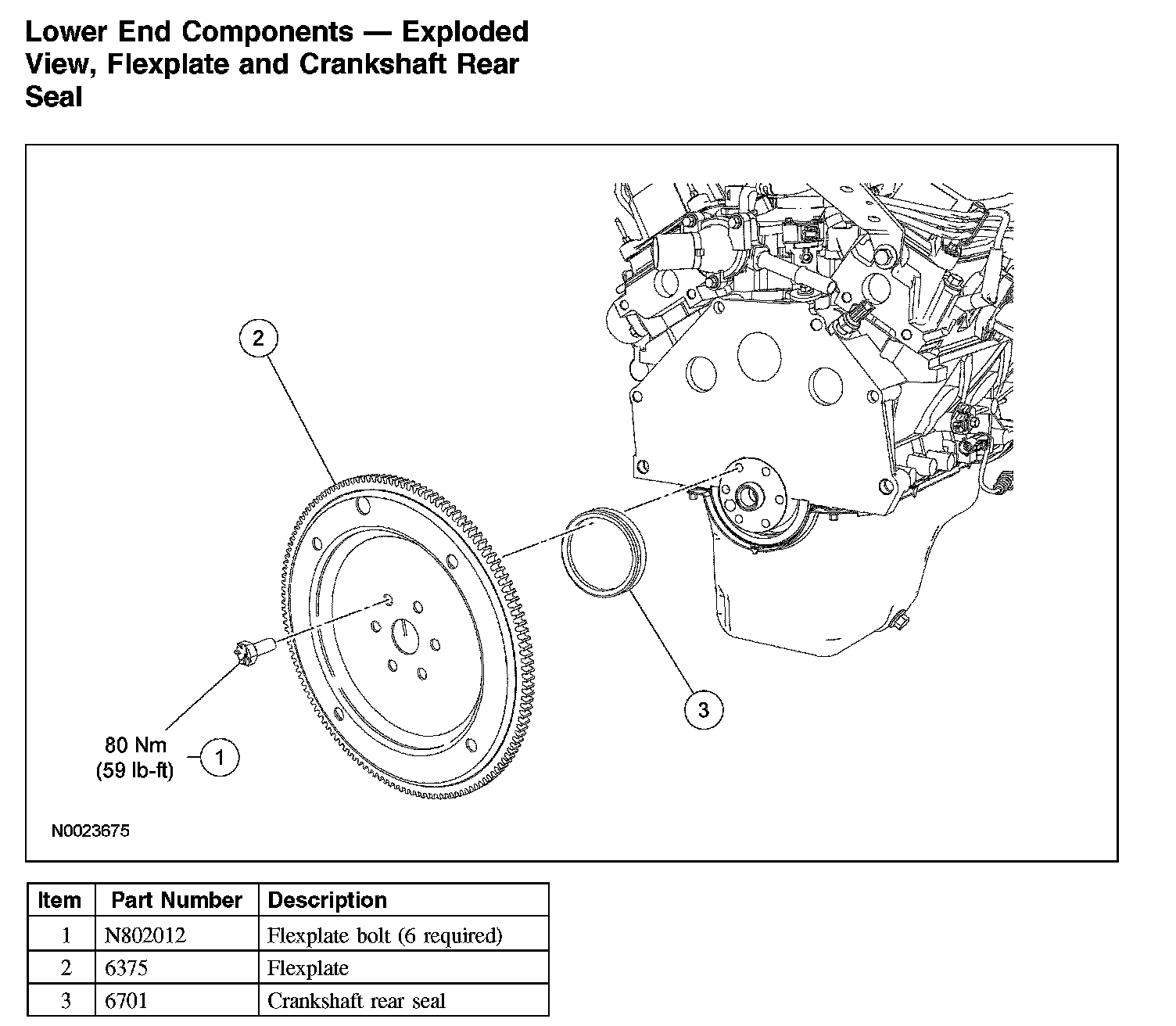 Lower End Components — Exploded View, Flexplate and Crankshaft Rear Seal

2

3

80 Nm
(59 lb-ft)

1

N0023675

| Item | Part Number | Description |
|---|---|---|
| 1 | N802012 | Flexplate bolt (6 required) |
| 2 | 6375 | Flexplate |
| 3 | 6701 | Crankshaft rear seal |