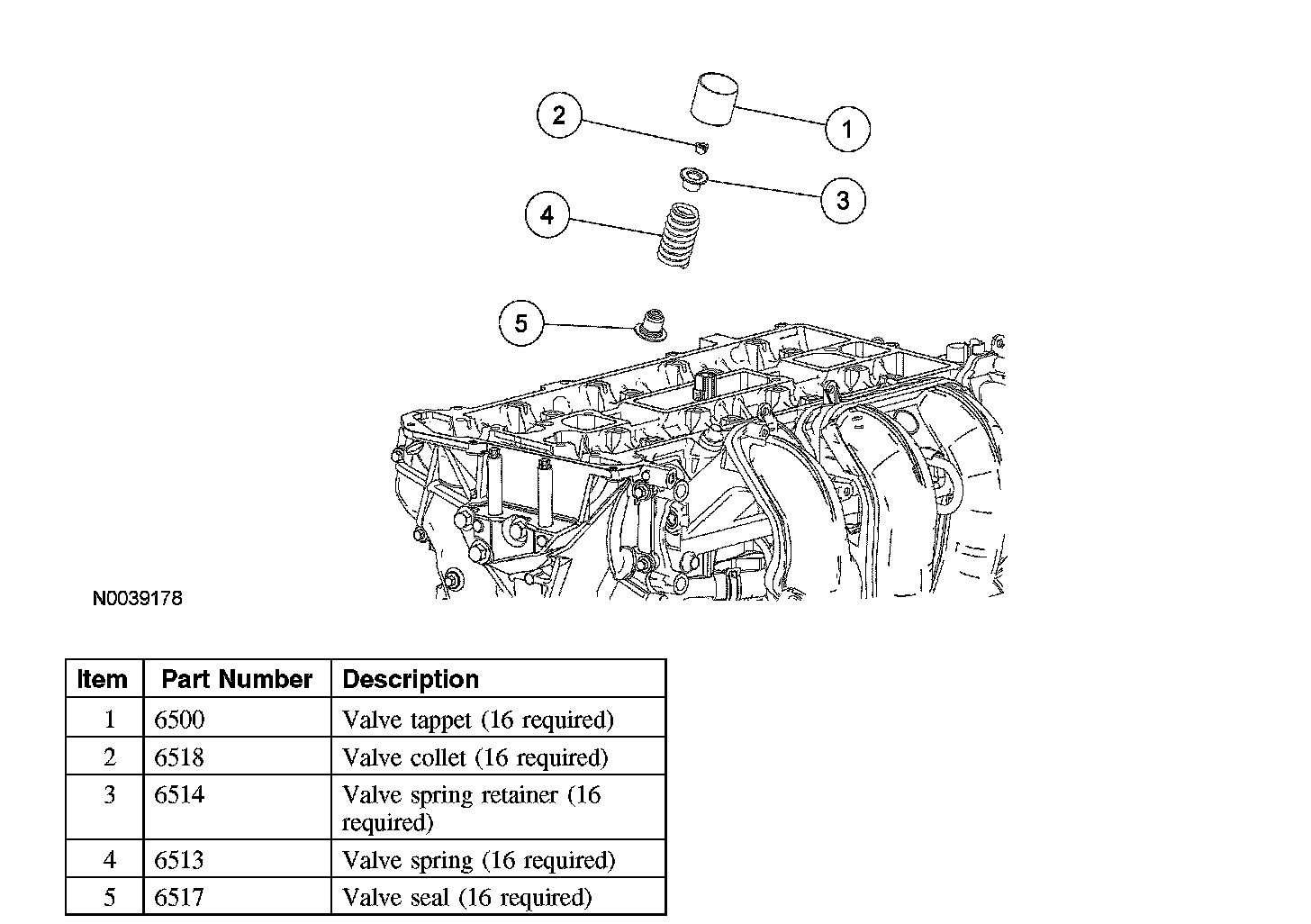 2

1

3

4

5

N0039178

| Item | Part Number | Description |
|---|---|---|
| 1 | 6500 | Valve tappet (16 required) |
| 2 | 6518 | Valve collet (16 required) |
| 3 | 6514 | Valve spring retainer (16 required) |
| 4 | 6513 | Valve spring (16 required) |
| 5 | 6517 | Valve seal (16 required) |