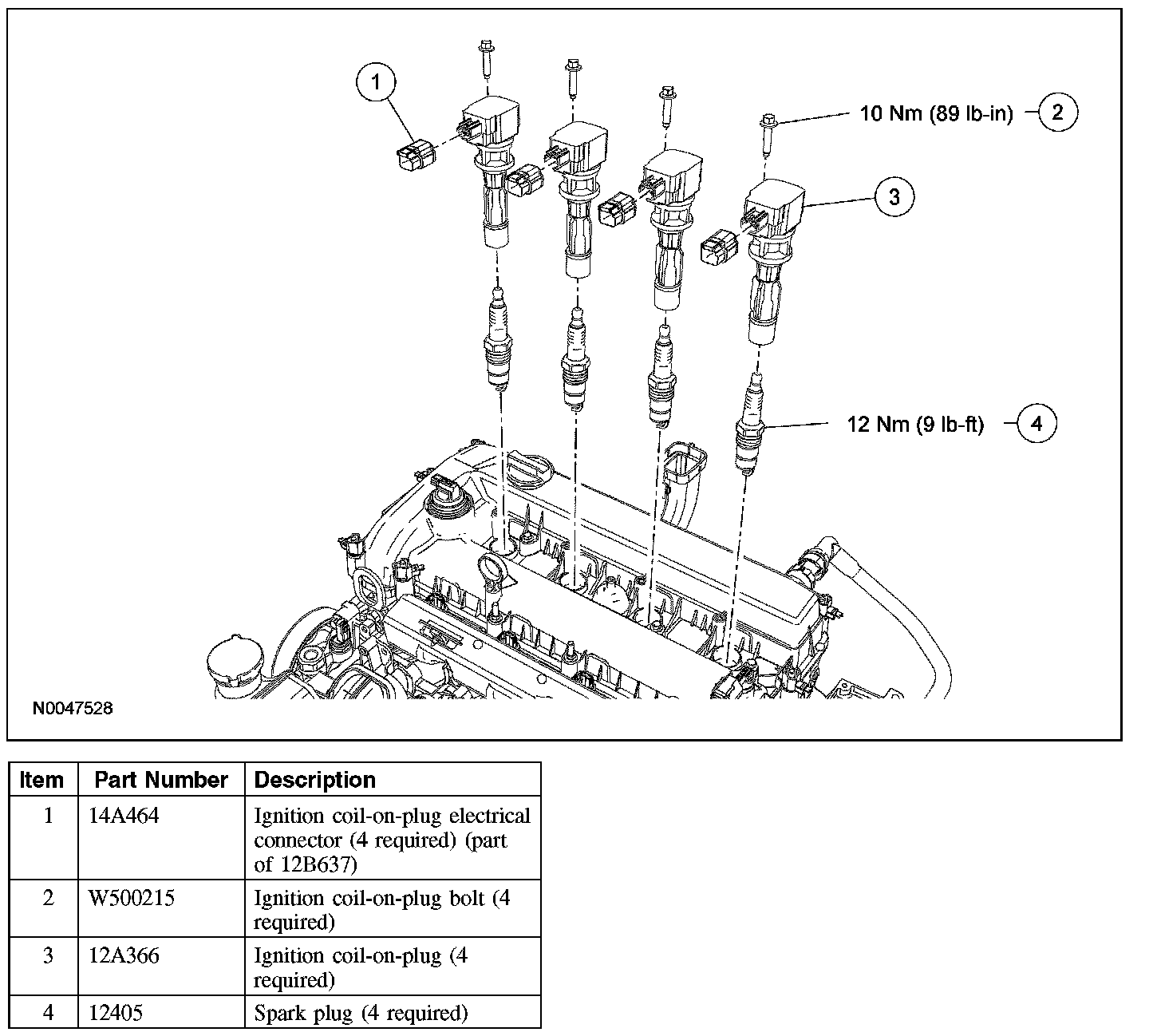 1

10 Nm (89 lb-in) 2

3

12 Nm (9 lb-ft) 4

N0047528

| Item | Part Number | Description |
|---|---|---|
| 1 | 14A464 | Ignition coil-on-plug electrical connector (4 required) (part of 12B637) |
| 2 | W500215 | Ignition coil-on-plug bolt (4 required) |
| 3 | 12A366 | Ignition coil-on-plug (4 required) |
| 4 | 12405 | Spark plug (4 required) |