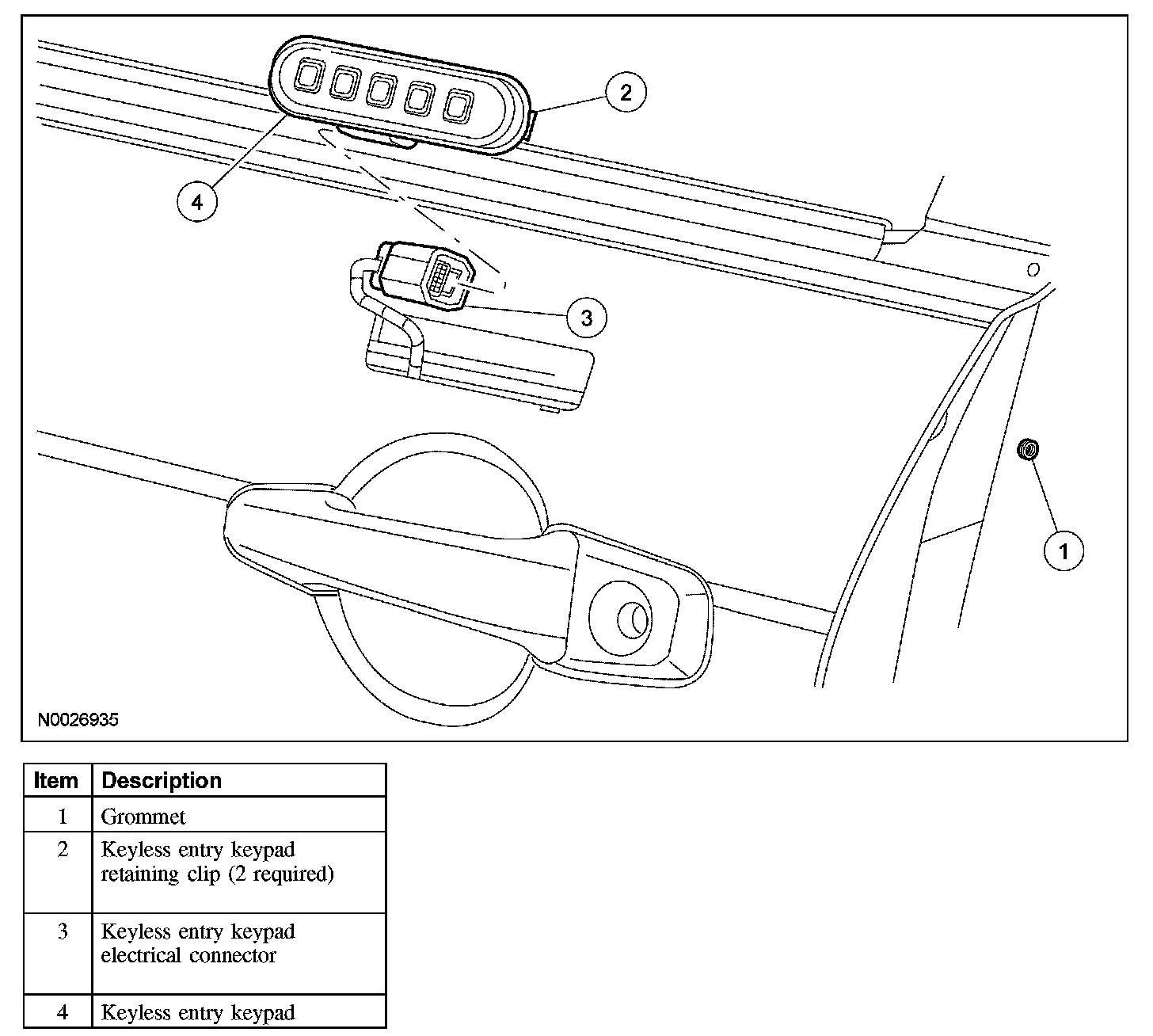 2

4

3

1

N0026935

| Item | Description |
|---|---|
| 1 | Grommet |
| 2 | Keyless entry keypad retaining clip (2 required) |
| 3 | Keyless entry keypad electrical connector |
| 4 | Keyless entry keypad |