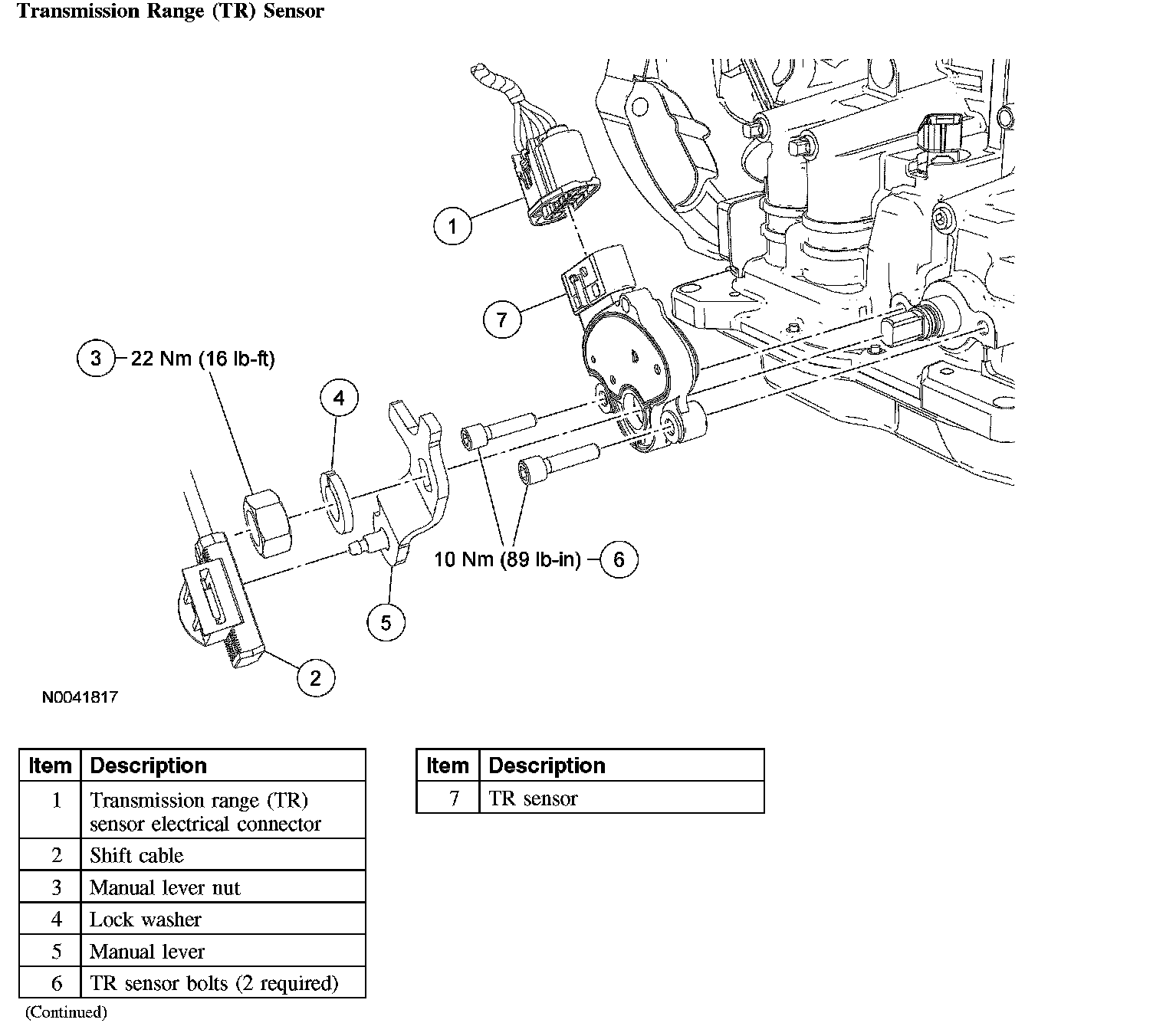 Transmission Range (TR) Sensor

1

7

3 22 Nm (16 lb-ft)

4

10 Nm (89 lb-in) 6

5

2

N0041817

| Item | Description |
|---|---|
| 1 | Transmission range (TR) sensor electrical connector |
| 2 | Shift cable |
| 3 | Manual lever nut |
| 4 | Lock washer |
| 5 | Manual lever |
| 6 | TR sensor bolts (2 required) |

(Continued)

| Item | Description |
|---|---|
| 7 | TR sensor |