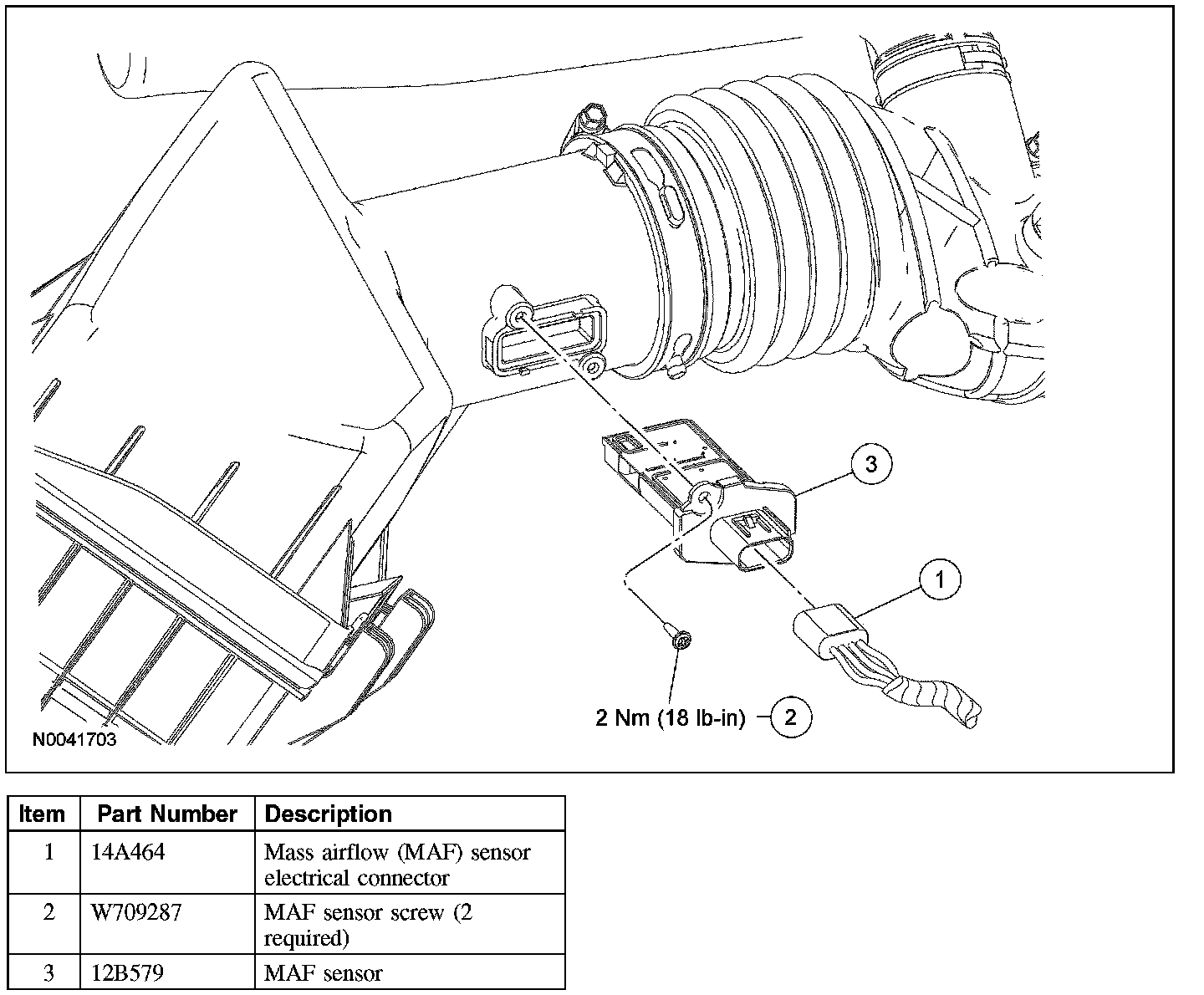 3

1

2 Nm (18 lb-in) 2

N0041703

| Item | Part Number | Description |
|---|---|---|
| 1 | 14A464 | Mass airflow (MAF) sensor electrical connector |
| 2 | W709287 | MAF sensor screw (2 required) |
| 3 | 12B579 | MAF sensor |