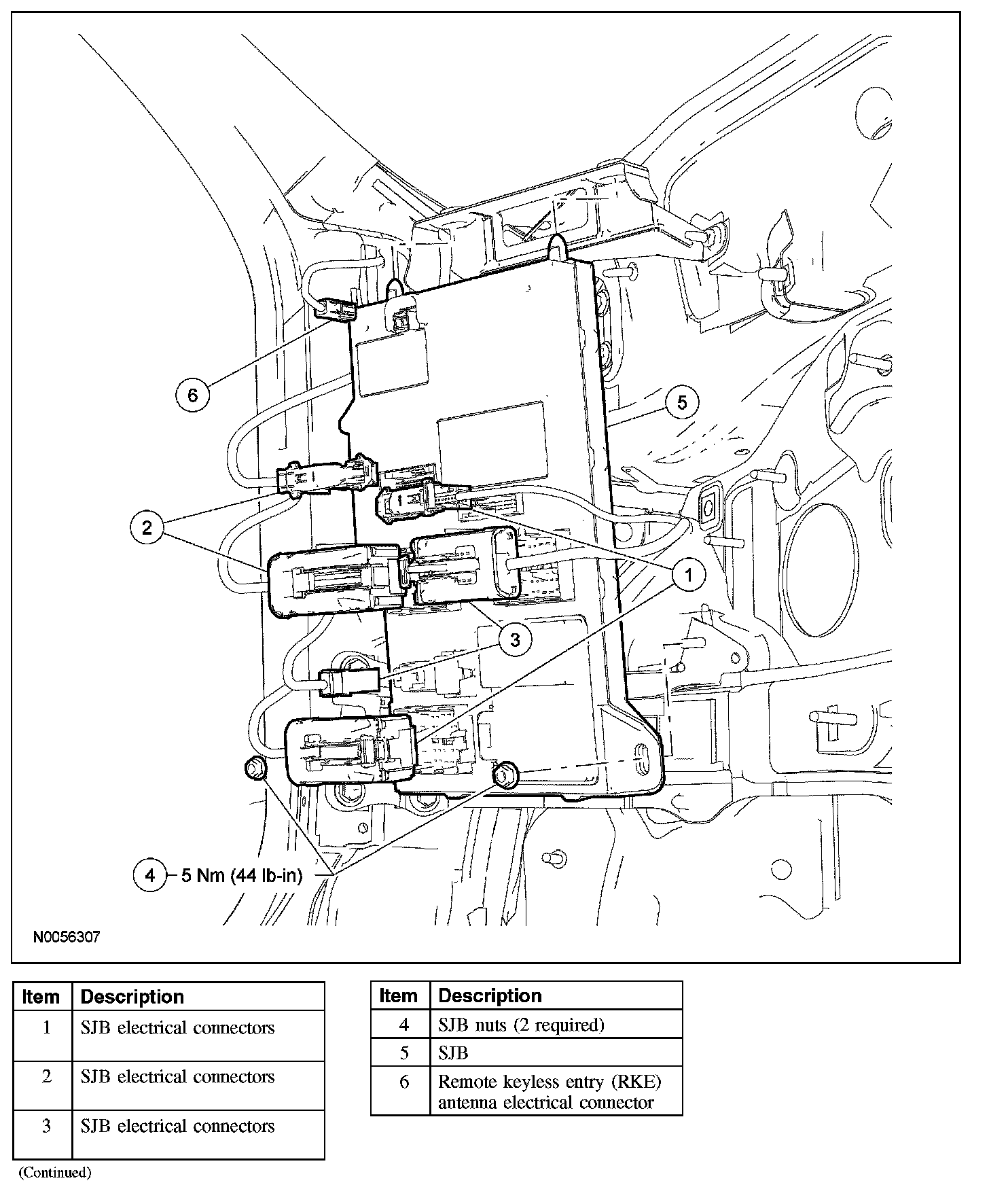 6

5

2

1

3

4 5 Nm (44 lb-in)

N0056307

| Item | Description |
|---|---|
| 1 | SJB electrical connectors |
| 2 | SJB electrical connectors |
| 3 | SJB electrical connectors |

(Continued)

| Item | Description |
|---|---|
| 4 | SJB nuts (2 required) |
| 5 | SJB |
| 6 | Remote keyless entry (RKE) antenna electrical connector |