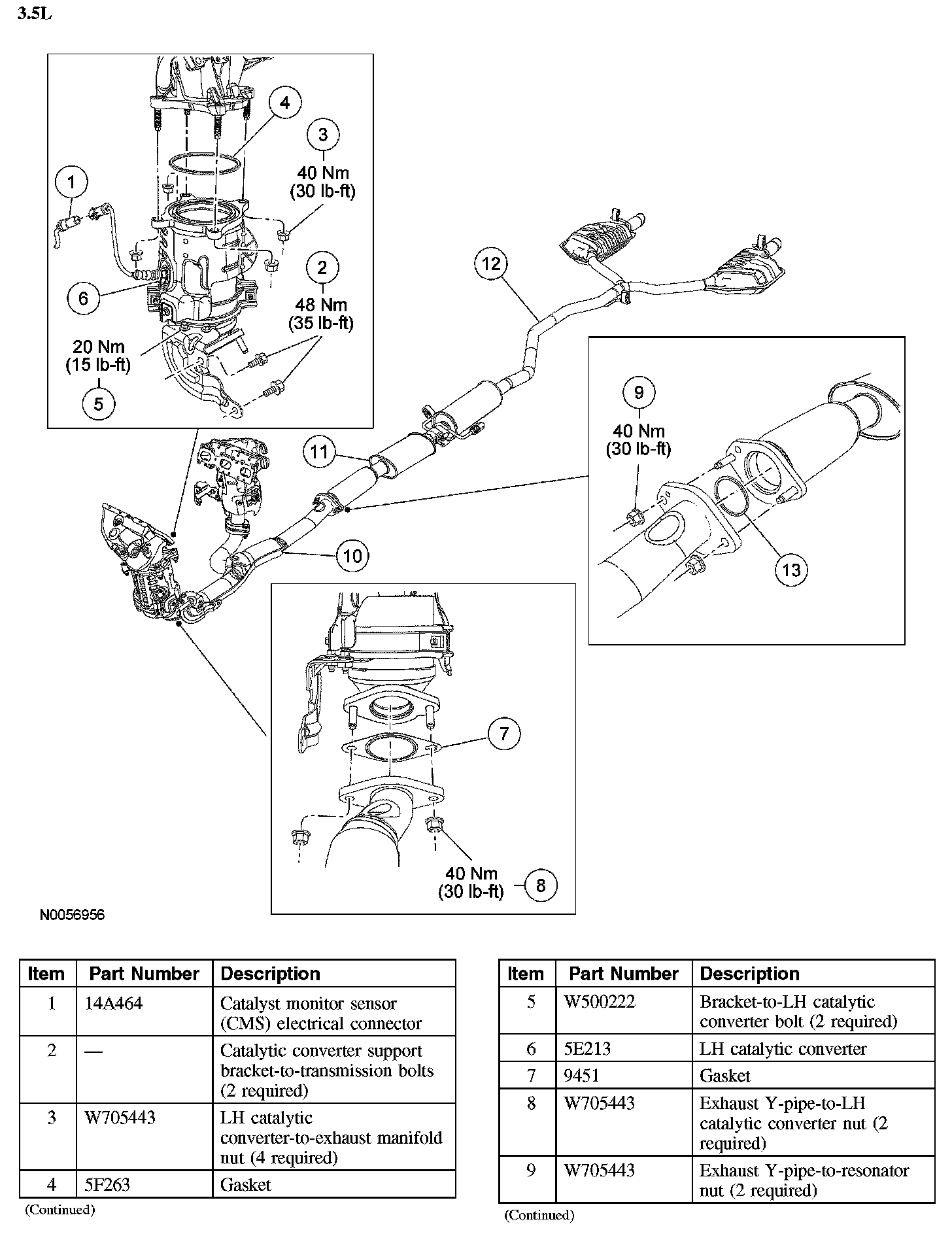 3.5L

4

3

40 Nm (30 lb-ft)

1

2

48 Nm (35 lb-ft)

6

20 Nm (15 lb-ft)

5

12

9

40 Nm (30 lb-ft)

11

10

13

7

40 Nm (30 lb-ft)

8

N0056956

| Item | Part Number | Description |
|---|---|---|
| 1 | 14A464 | Catalyst monitor sensor (CMS) electrical connector |
| 2 | — | Catalytic converter support bracket-to-transmission bolts (2 required) |
| 3 | W705443 | LH catalytic converter-to-exhaust manifold nut (4 required) |
| 4 | 5F263 | Gasket |

(Continued)

| Item | Part Number | Description |
|---|---|---|
| 5 | W500222 | Bracket-to-LH catalytic converter bolt (2 required) |
| 6 | 5E213 | LH catalytic converter |
| 7 | 9451 | Gasket |
| 8 | W705443 | Exhaust Y-pipe-to-LH catalytic converter nut (2 required) |
| 9 | W705443 | Exhaust Y-pipe-to-resonator nut (2 required) |

(Continued)