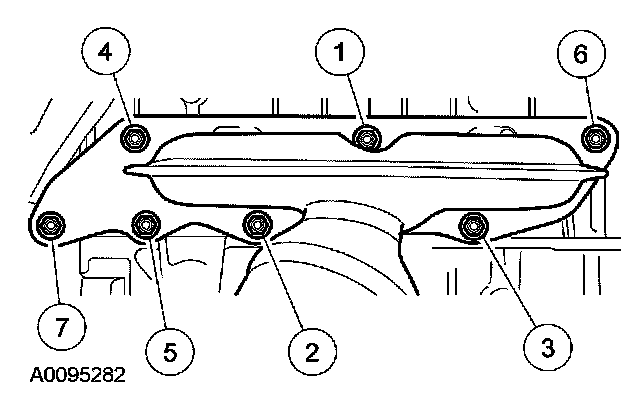 4
1
6
7
5
2
3
A0095282