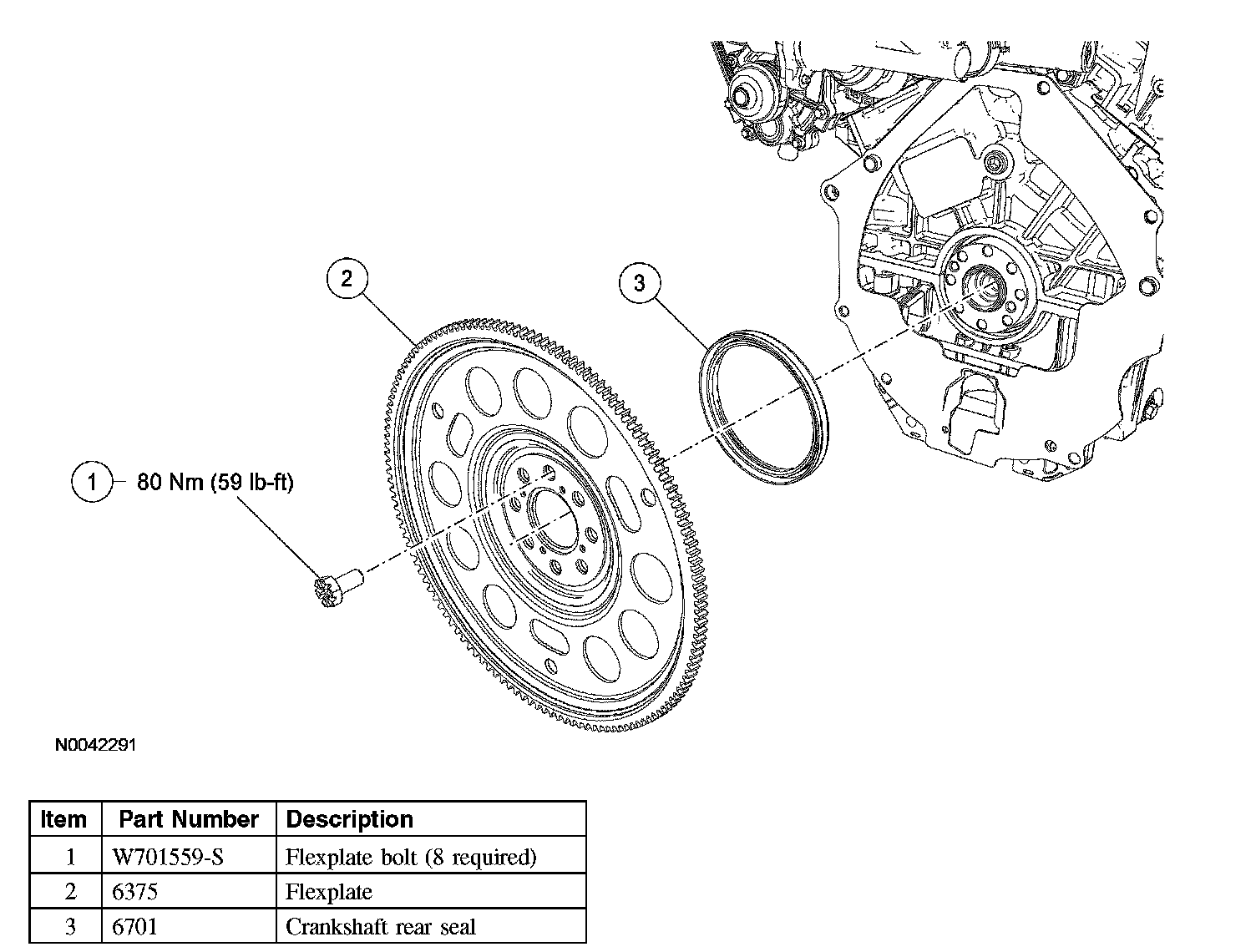 2

3

1 80 Nm (59 lb-ft)

N0042291

| Item | Part Number | Description |
|---|---|---|
| 1 | W701559-S | Flexplate bolt (8 required) |
| 2 | 6375 | Flexplate |
| 3 | 6701 | Crankshaft rear seal |