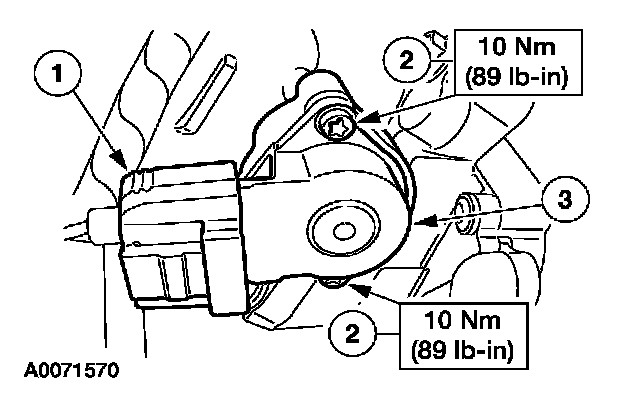 1

2

10 Nm
(89 lb-in)

3

2

10 Nm
(89 lb-in)

A0071570