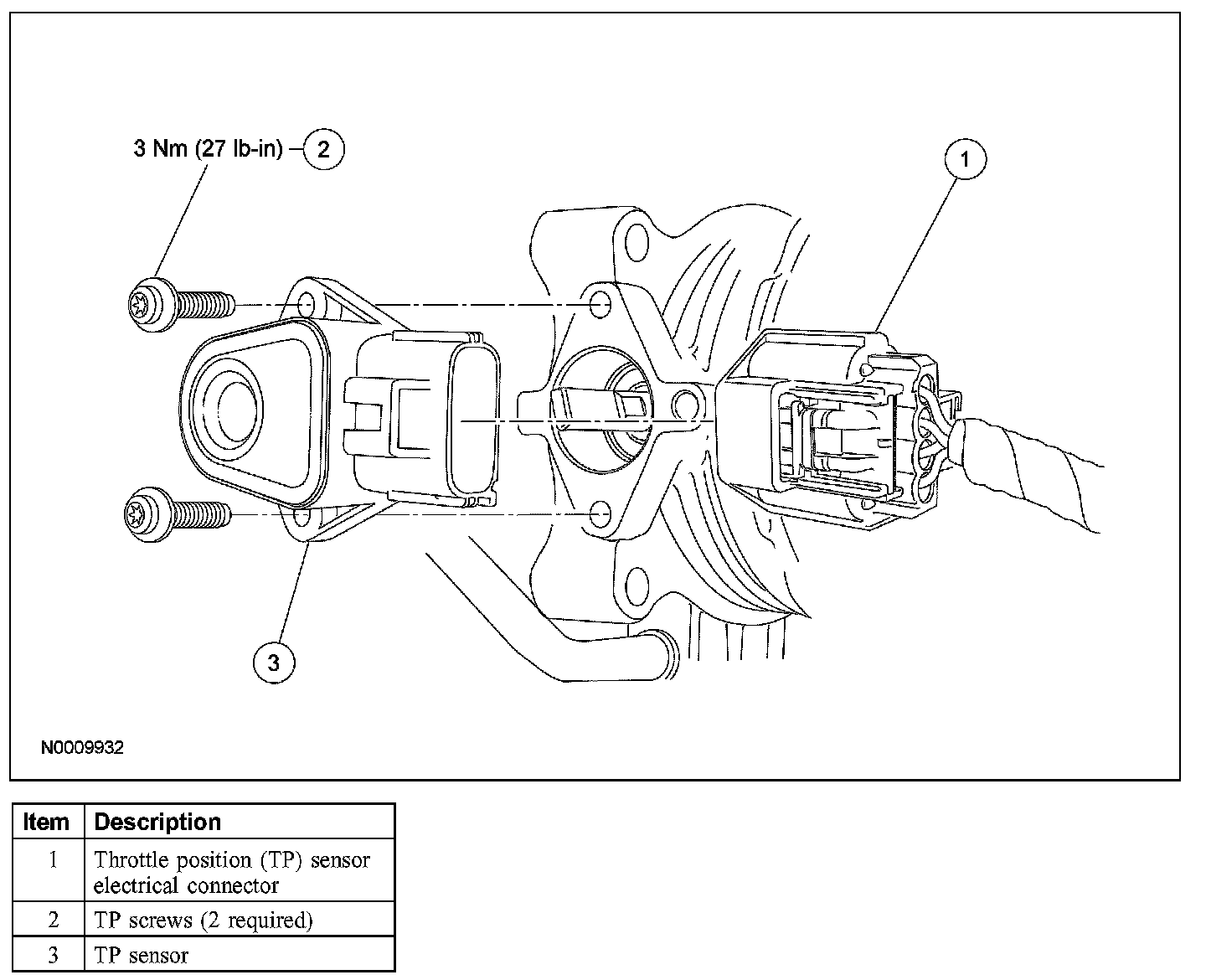 3 Nm (27 lb-in)

2

1

3

N0009932

| Item | Description |
|---|---|
| 1 | Throttle position (TP) sensor electrical connector |
| 2 | TP screws (2 required) |
| 3 | TP sensor |