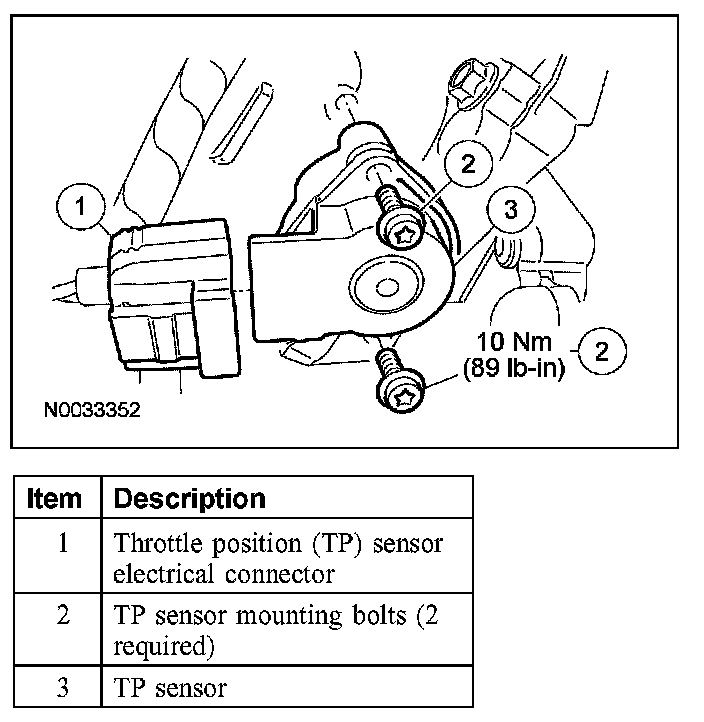 1
2
3
10 Nm
(89 lb-in)
2
N0033352

| Item | Description |
|---|---|
| 1 | Throttle position (TP) sensor electrical connector |
| 2 | TP sensor mounting bolts (2 required) |
| 3 | TP sensor |