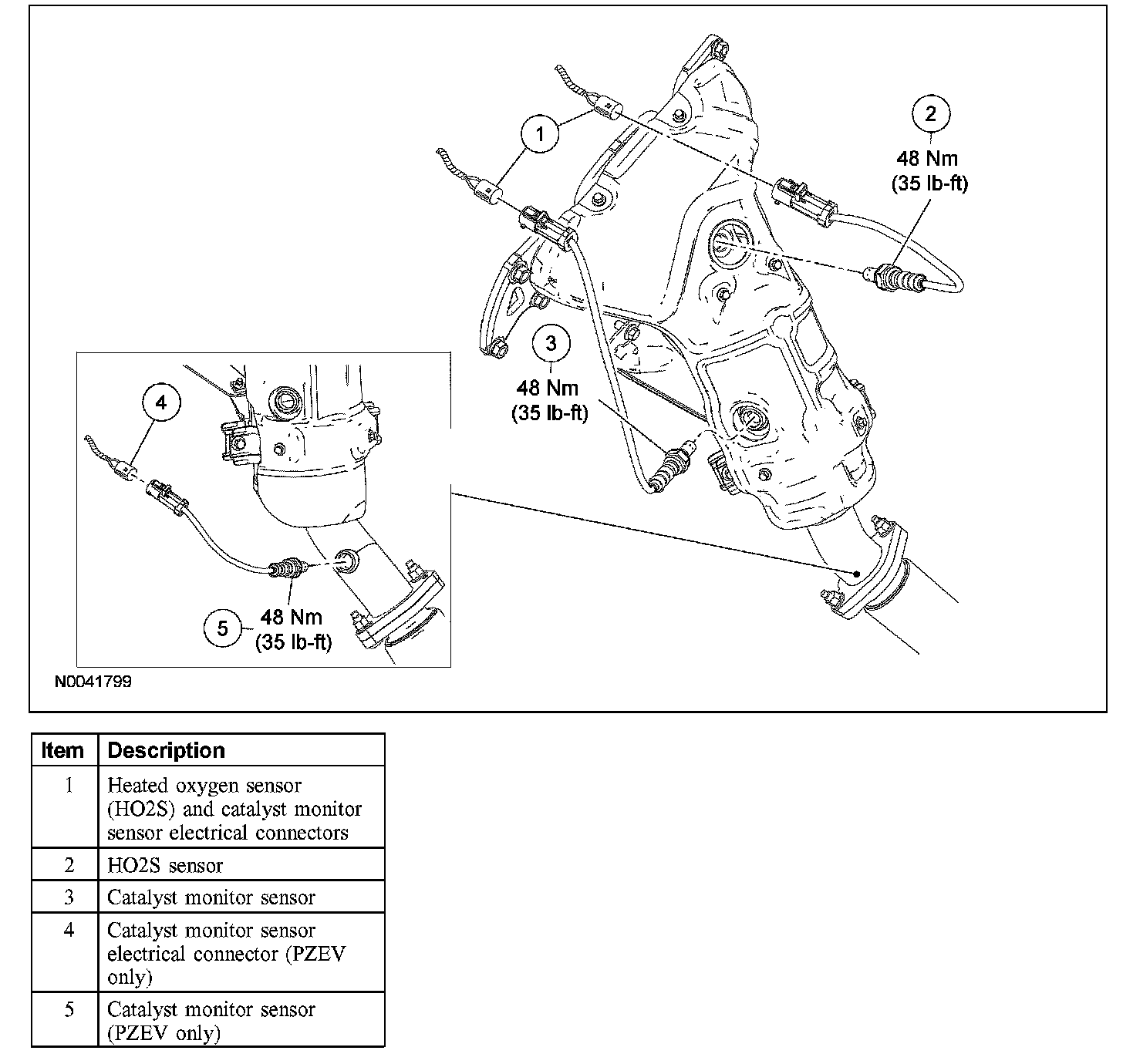 1

2
48 Nm
(35 lb-ft)

3
48 Nm
(35 lb-ft)

4

5
48 Nm
(35 lb-ft)

N0041799

| Item | Description |
|---|---|
| 1 | Heated oxygen sensor (HO2S) and catalyst monitor sensor electrical connectors |
| 2 | HO2S sensor |
| 3 | Catalyst monitor sensor |
| 4 | Catalyst monitor sensor electrical connector (PZEV only) |
| 5 | Catalyst monitor sensor (PZEV only) |