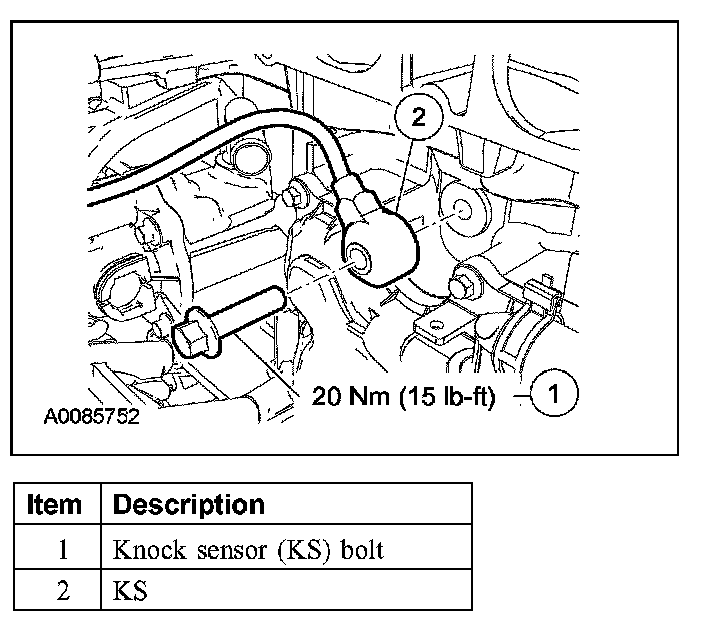 2

20 Nm (15 lb-ft) 1

A0085752

| Item | Description |
|---|---|
| 1 | Knock sensor (KS) bolt |
| 2 | KS |