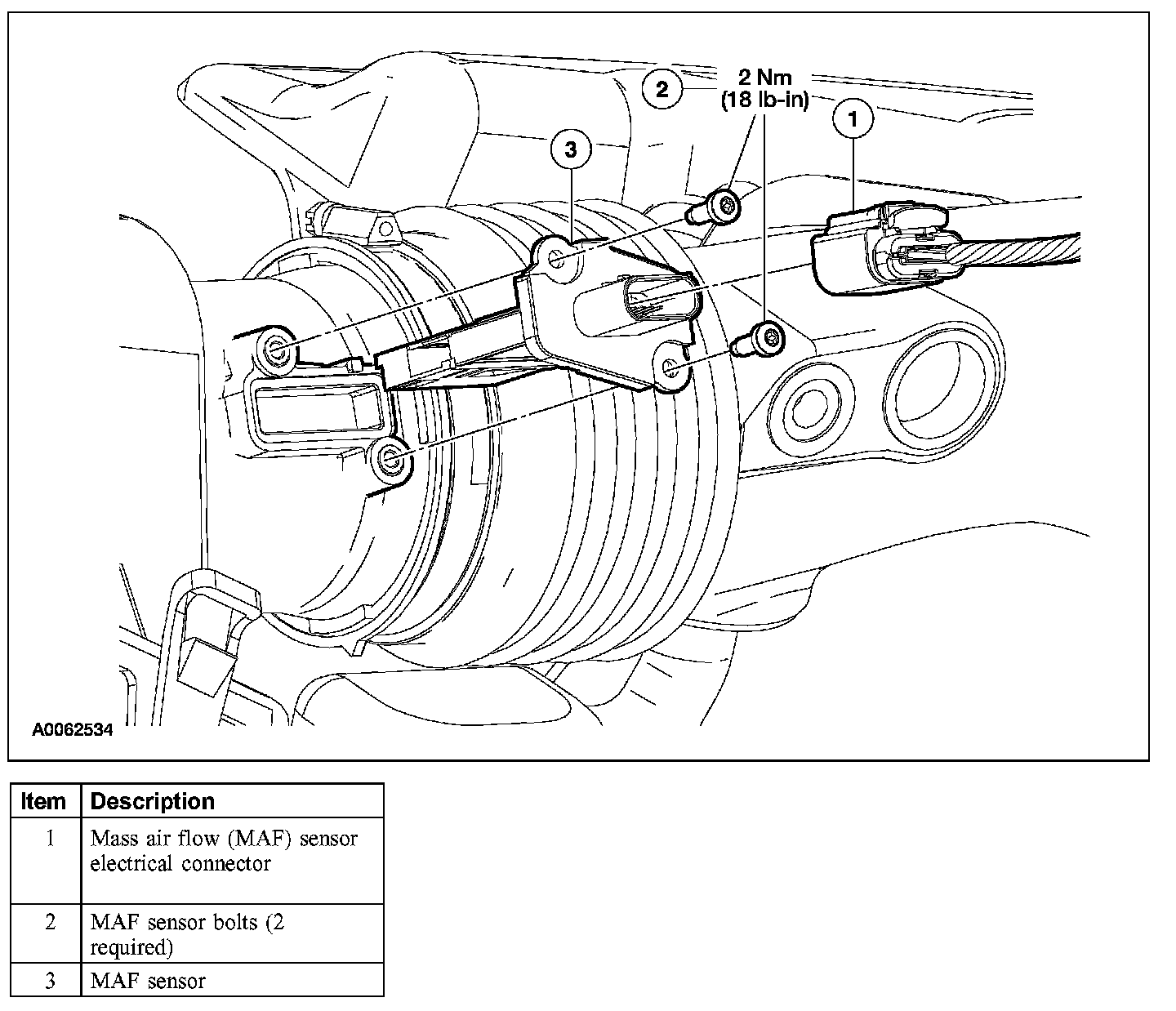 2

2 Nm
(18 lb-in)

1

3

A0062534

| Item | Description |
|---|---|
| 1 | Mass air flow (MAF) sensor electrical connector |
| 2 | MAF sensor bolts (2 required) |
| 3 | MAF sensor |