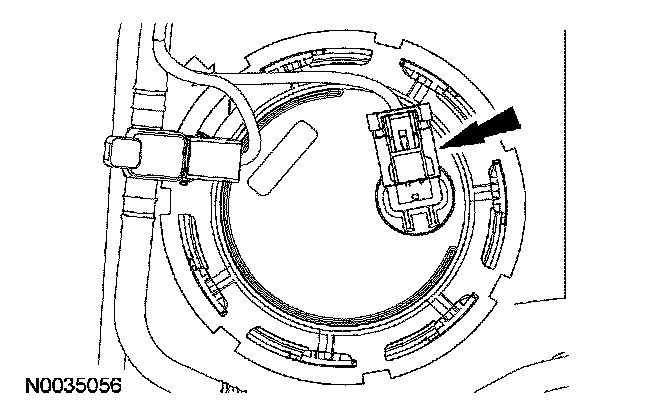 N0035056