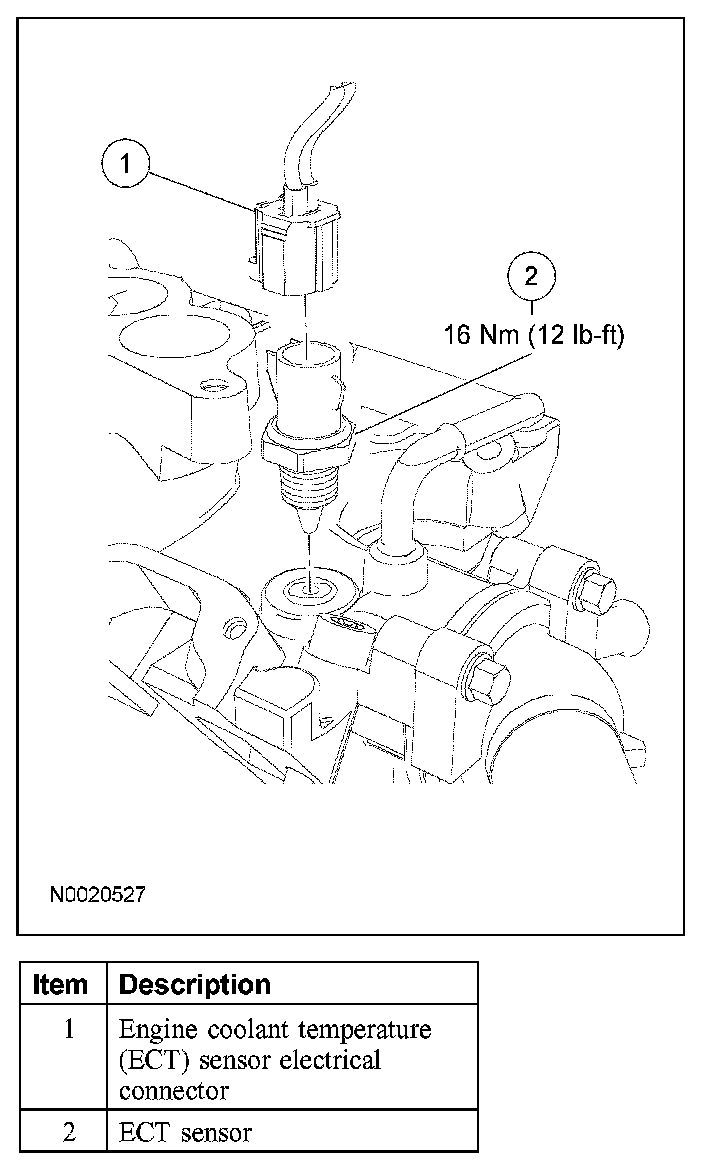 1

2
16 Nm (12 lb-ft)

N0020527

| Item | Description |
|---|---|
| 1 | Engine coolant temperature (ECT) sensor electrical connector |
| 2 | ECT sensor |