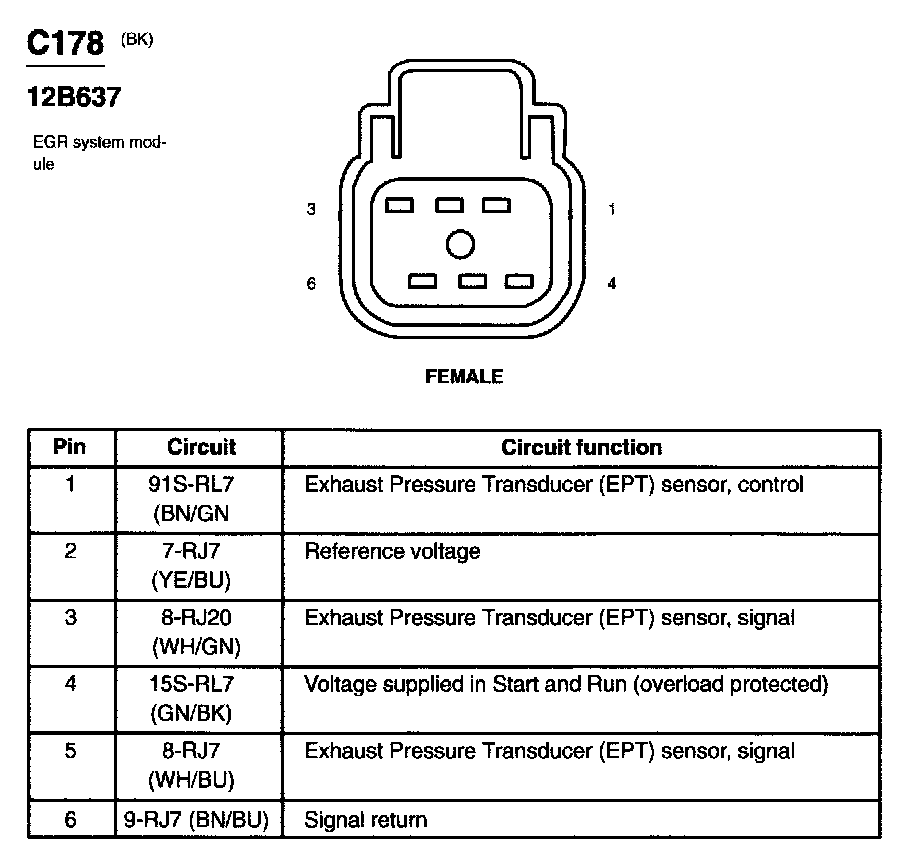 C178 (BK)

12B637

EGR system module

3

1

6

4

FEMALE

| Pin | Circuit | Circuit function |
|---|---|---|
| 1 | 91S-RL7 (BN/GN | Exhaust Pressure Transducer (EPT) sensor, control |
| 2 | 7-RJ7 (YE/BU) | Reference voltage |
| 3 | 8-RJ20 (WH/GN) | Exhaust Pressure Transducer (EPT) sensor, signal |
| 4 | 15S-RL7 (GN/BK) | Voltage supplied in Start and Run (overload protected) |
| 5 | 8-RJ7 (WH/BU) | Exhaust Pressure Transducer (EPT) sensor, signal |
| 6 | 9-RJ7 (BN/BU) | Signal return |