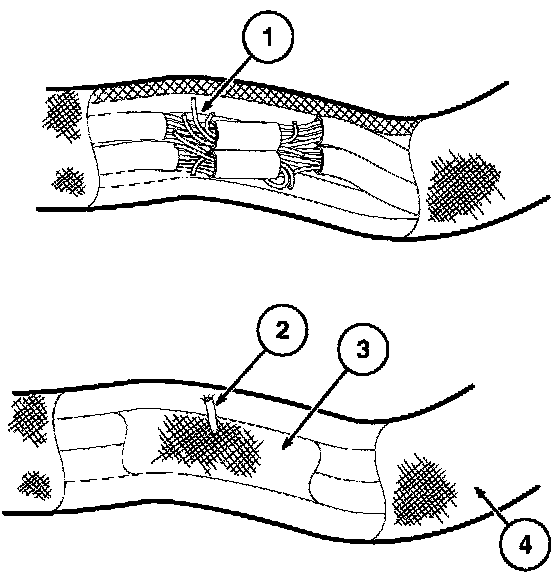 1

2

3

4