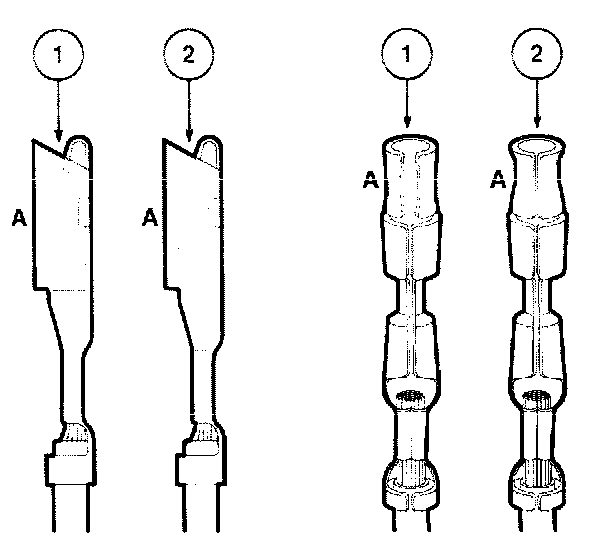 1
2
A
A
1
2
A
A