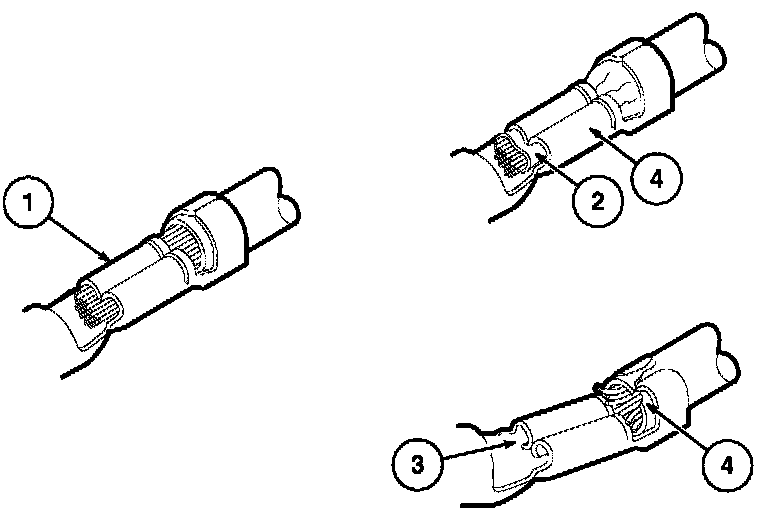 1

2

4

3

4