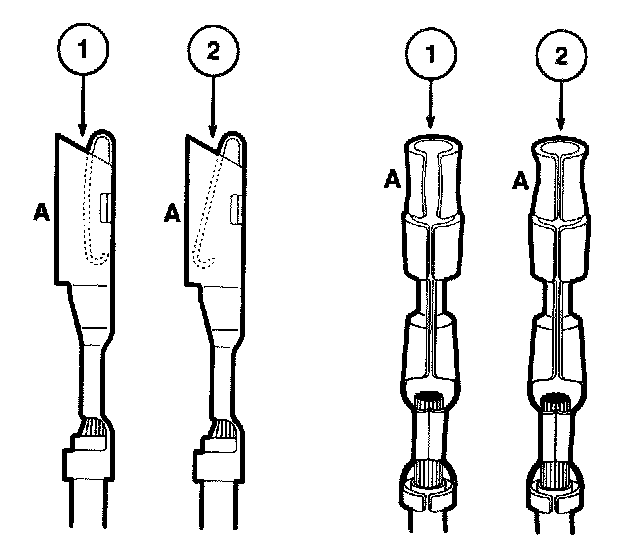 1
2
A
A
1
2
A
A