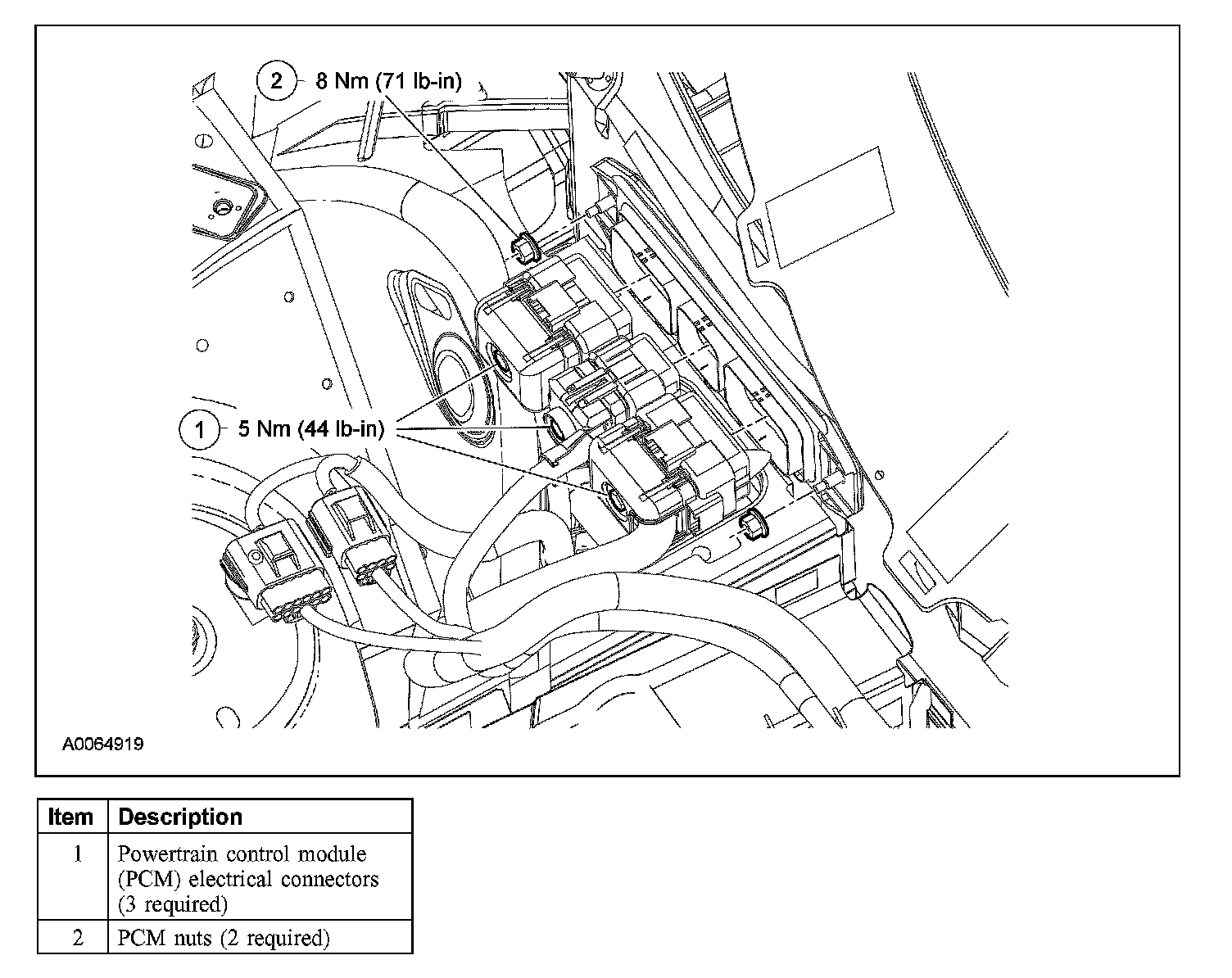 2 8 Nm (71 lb-in)

1 5 Nm (44 lb-in)

A0064919

| Item | Description |
|---|---|
| 1 | Powertrain control module (PCM) electrical connectors (3 required) |
| 2 | PCM nuts (2 required) |