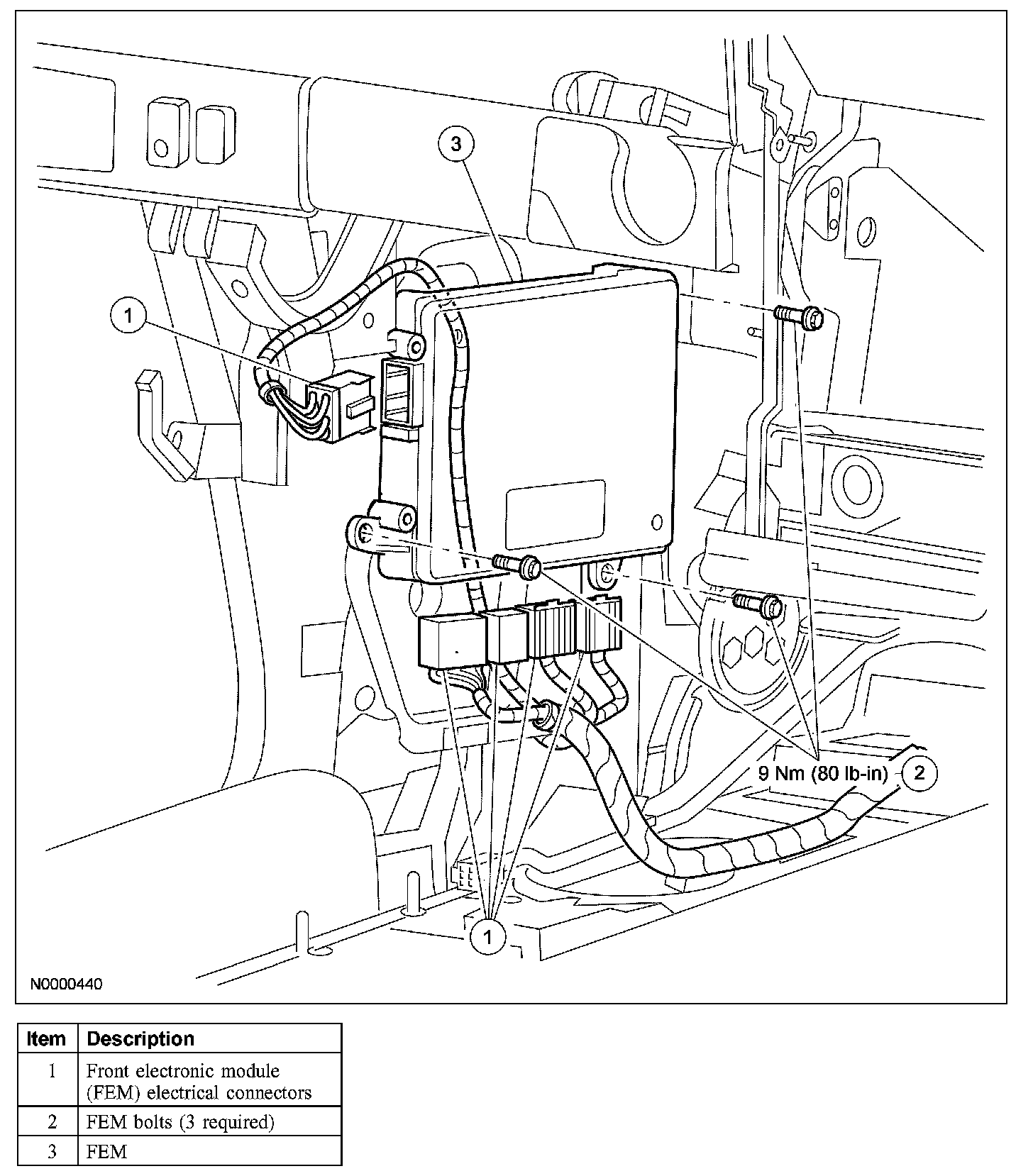 3

1

9 Nm (80 lb-in)

2

1

N0000440

| Item | Description |
|---|---|
| 1 | Front electronic module (FEM) electrical connectors |
| 2 | FEM bolts (3 required) |
| 3 | FEM |