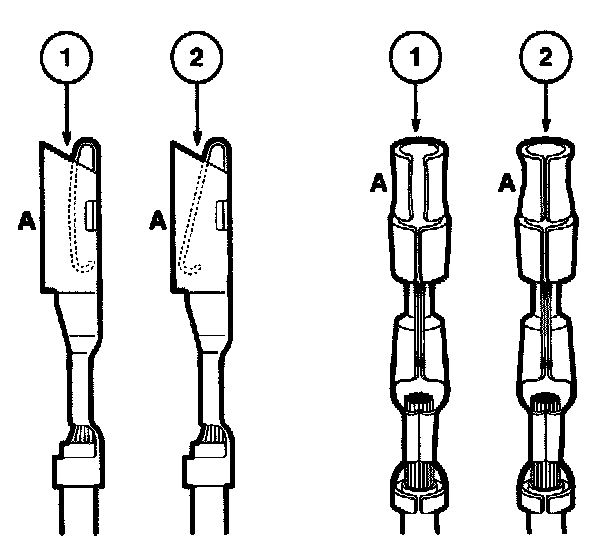 1
2
A
A
1
2
A
A