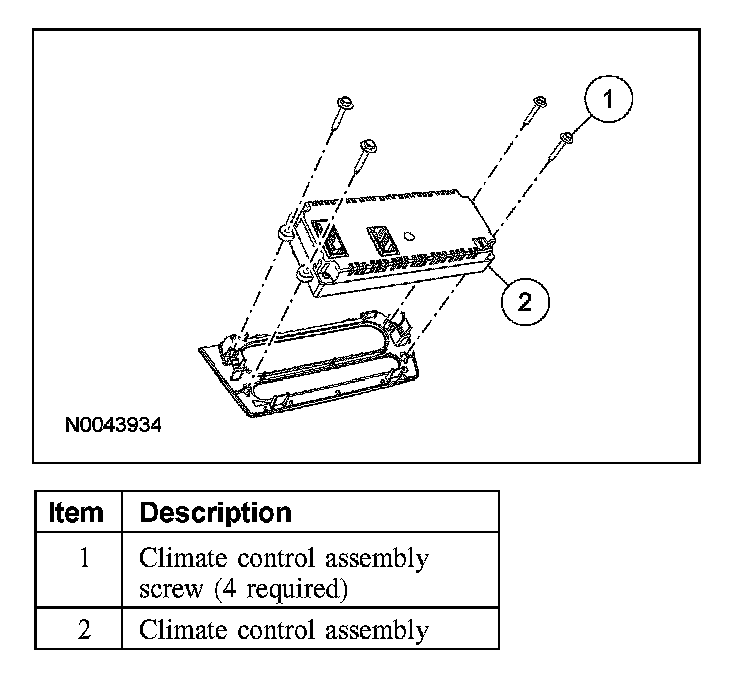 1

2

N0043934

| Item | Description |
|---|---|
| 1 | Climate control assembly screw (4 required) |
| 2 | Climate control assembly |