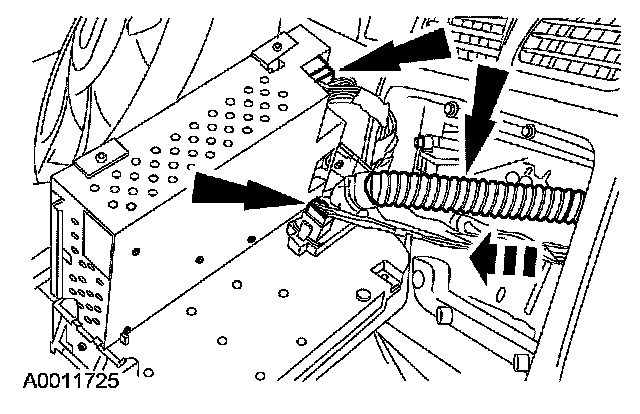 A0011725