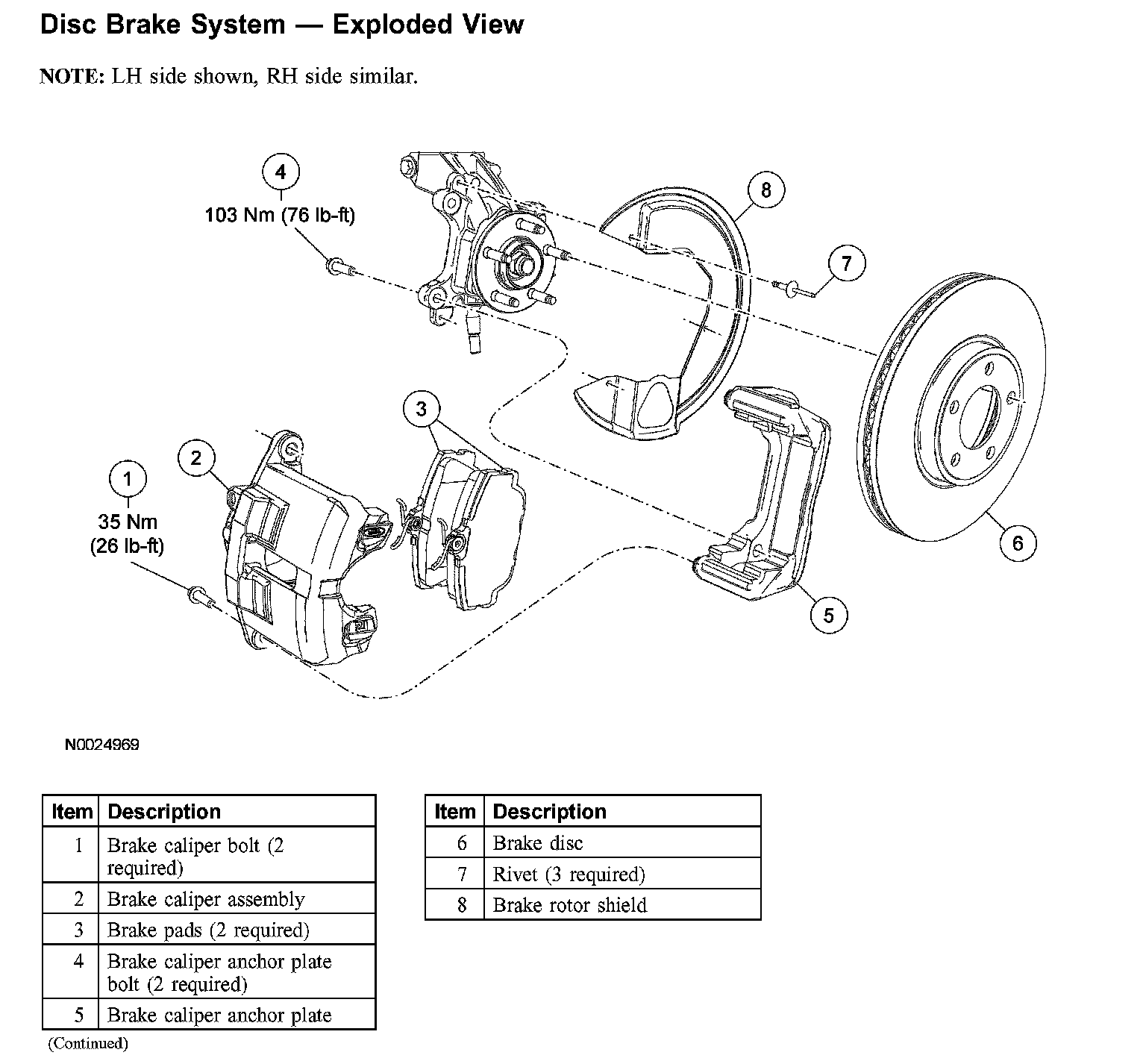 Disc Brake System — Exploded View

NOTE: LH side shown, RH side similar.

4
103 Nm (76 lb-ft)

8

7

3

2

1
35 Nm
(26 lb-ft)

6

5

N0024969

| Item | Description |
|---|---|
| 1 | Brake caliper bolt (2 required) |
| 2 | Brake caliper assembly |
| 3 | Brake pads (2 required) |
| 4 | Brake caliper anchor plate bolt (2 required) |
| 5 | Brake caliper anchor plate |

(Continued)

| Item | Description |
|---|---|
| 6 | Brake disc |
| 7 | Rivet (3 required) |
| 8 | Brake rotor shield |