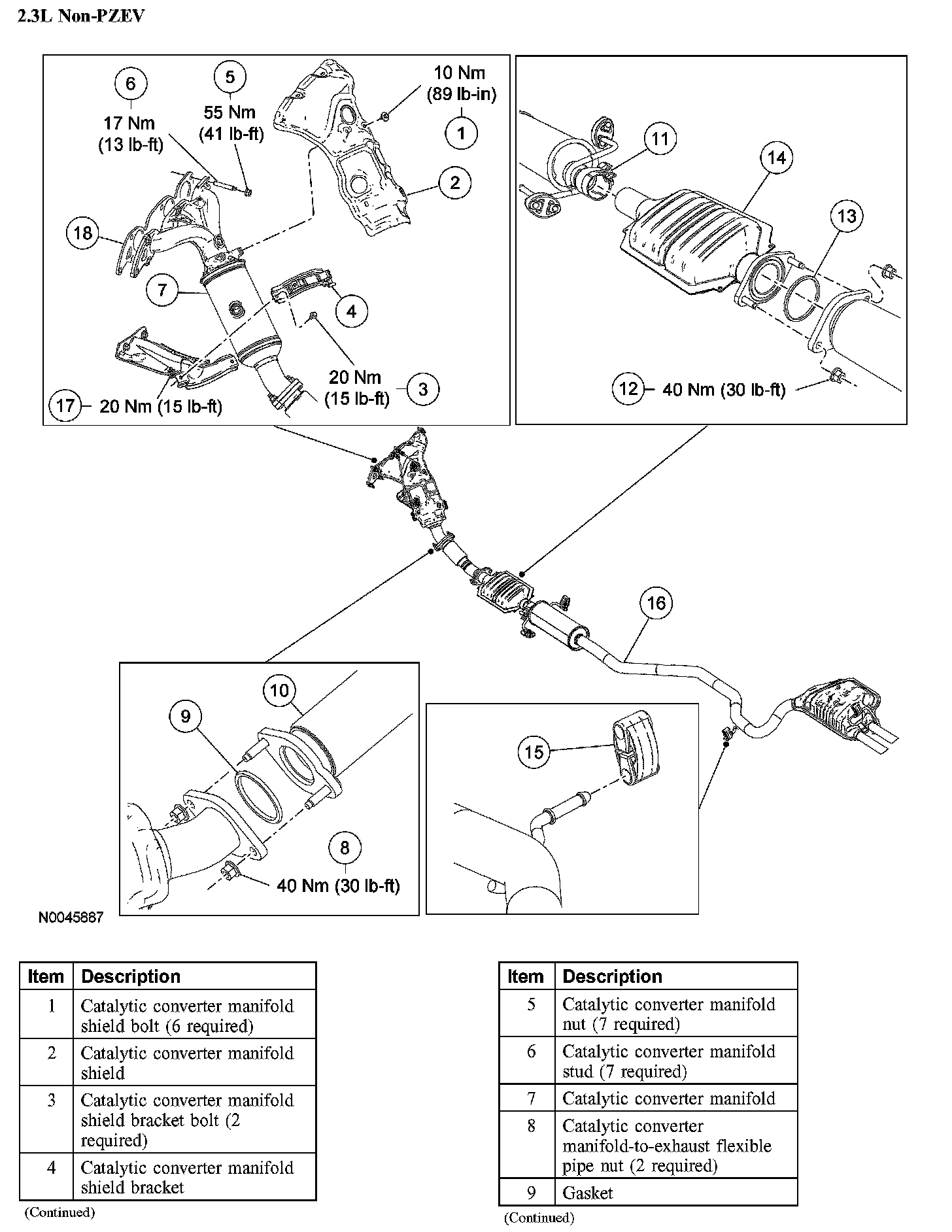 2.3L Non-PZEV

6
17 Nm
(13 lb-ft)
5
55 Nm
(41 lb-ft)
10 Nm
(89 lb-in)
1
2
18
7
4
20 Nm
(15 lb-ft)
3
17 20 Nm (15 lb-ft)

11
14
13
12 40 Nm (30 lb-ft)

16

10
9
8
40 Nm (30 lb-ft)

15

N0045887

| Item | Description |
|---|---|
| 1 | Catalytic converter manifold shield bolt (6 required) |
| 2 | Catalytic converter manifold shield |
| 3 | Catalytic converter manifold shield bracket bolt (2 required) |
| 4 | Catalytic converter manifold shield bracket |

(Continued)

| Item | Description |
|---|---|
| 5 | Catalytic converter manifold nut (7 required) |
| 6 | Catalytic converter manifold stud (7 required) |
| 7 | Catalytic converter manifold |
| 8 | Catalytic converter manifold-to-exhaust flexible pipe nut (2 required) |
| 9 | Gasket |

(Continued)