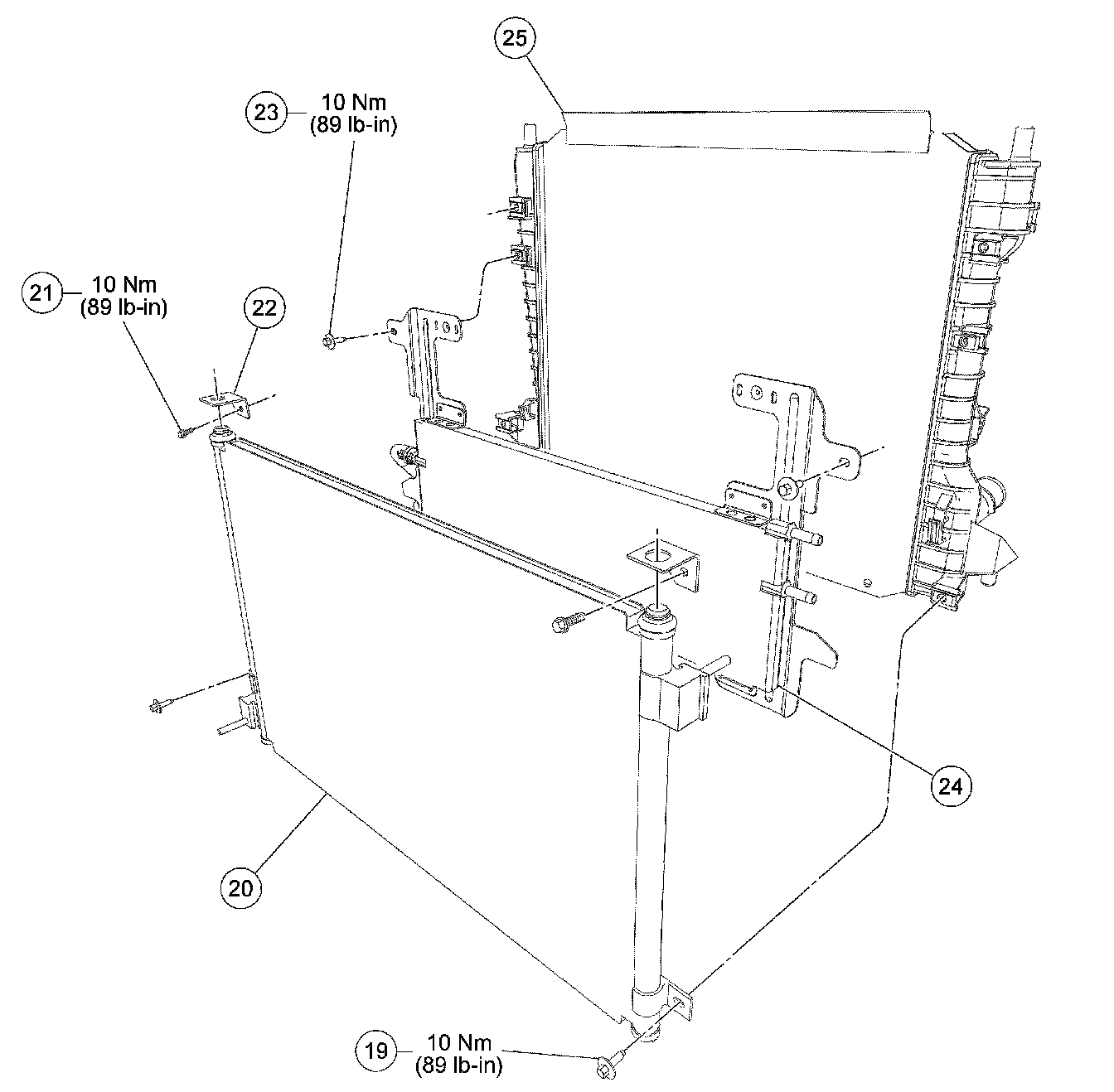 25

23 10 Nm (89 lb-in)

21 10 Nm (89 lb-in)

22

24

20

19 10 Nm (89 lb-in)