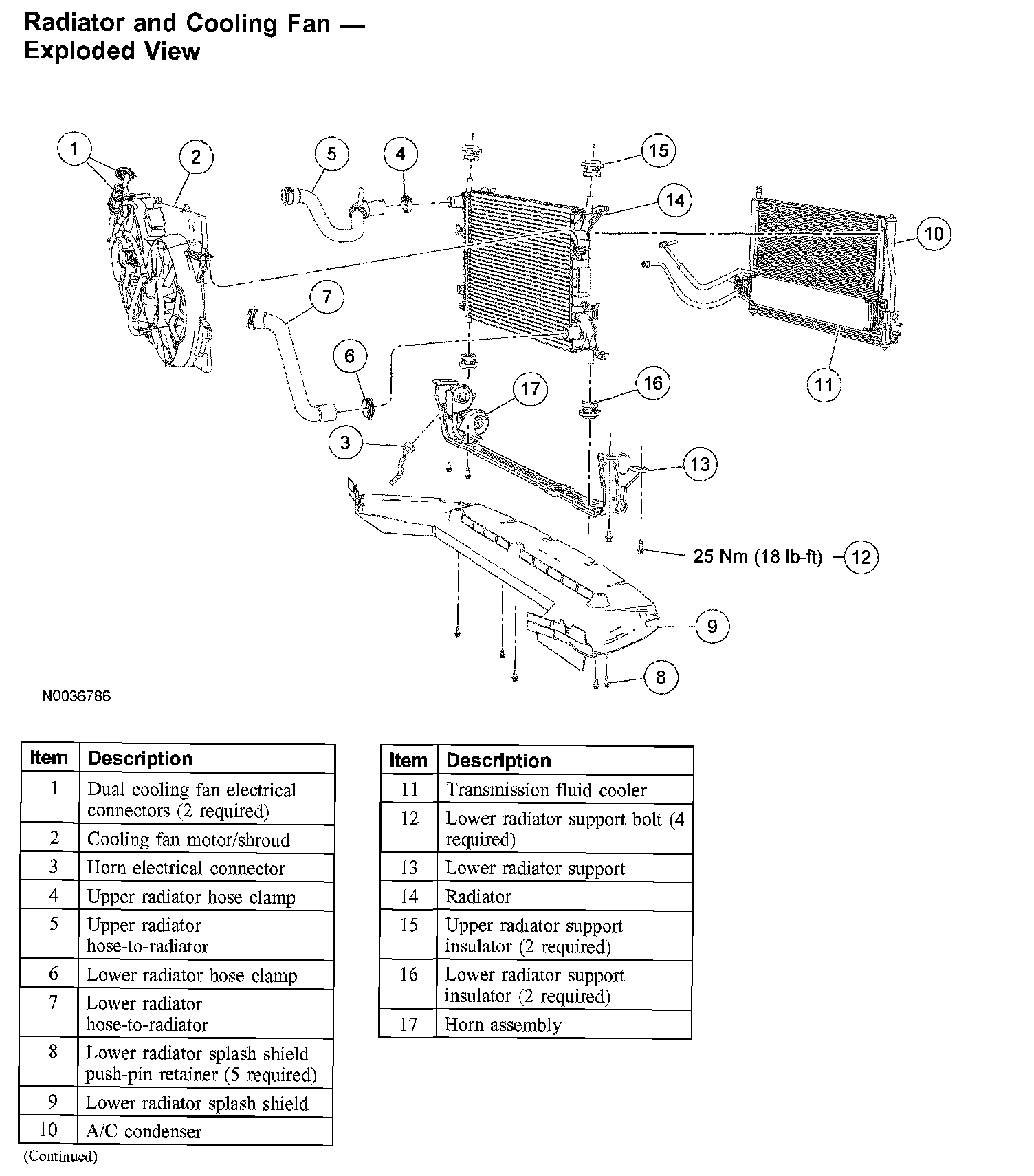 Radiator and Cooling Fan — Exploded View

1
2
5
4
15
14
10
7
6
17
16
11
3
13
25 Nm (18 lb-ft)
12
9
8

N0036786

| Item | Description |
|---|---|
| 1 | Dual cooling fan electrical connectors (2 required) |
| 2 | Cooling fan motor/shroud |
| 3 | Horn electrical connector |
| 4 | Upper radiator hose clamp |
| 5 | Upper radiator hose-to-radiator |
| 6 | Lower radiator hose clamp |
| 7 | Lower radiator hose-to-radiator |
| 8 | Lower radiator splash shield push-pin retainer (5 required) |
| 9 | Lower radiator splash shield |
| 10 | A/C condenser |

(Continued)

| Item | Description |
|---|---|
| 11 | Transmission fluid cooler |
| 12 | Lower radiator support bolt (4 required) |
| 13 | Lower radiator support |
| 14 | Radiator |
| 15 | Upper radiator support insulator (2 required) |
| 16 | Lower radiator support insulator (2 required) |
| 17 | Horn assembly |