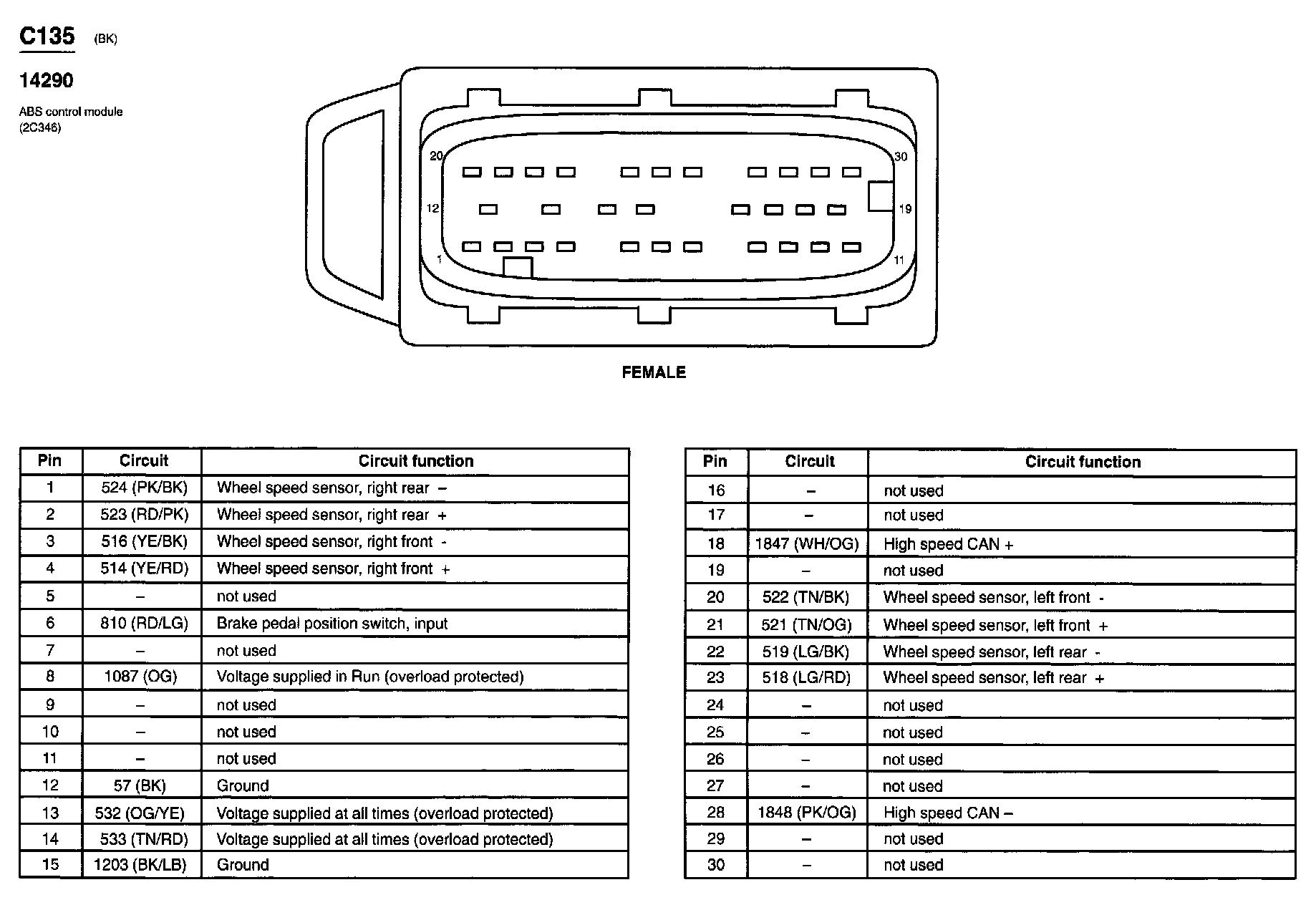 C135 (BK)

14290

ABS control module
(2C346)

20
30
12
19
1
11

FEMALE

| Pin | Circuit | Circuit function |
|---|---|---|
| 1 | 524 (PK/BK) | Wheel speed sensor, right rear – |
| 2 | 523 (RD/PK) | Wheel speed sensor, right rear + |
| 3 | 516 (YE/BK) | Wheel speed sensor, right front - |
| 4 | 514 (YE/RD) | Wheel speed sensor, right front + |
| 5 | – | not used |
| 6 | 810 (RD/LG) | Brake pedal position switch, input |
| 7 | – | not used |
| 8 | 1087 (OG) | Voltage supplied in Run (overload protected) |
| 9 | – | not used |
| 10 | – | not used |
| 11 | – | not used |
| 12 | 57 (BK) | Ground |
| 13 | 532 (OG/YE) | Voltage supplied at all times (overload protected) |
| 14 | 533 (TN/RD) | Voltage supplied at all times (overload protected) |
| 15 | 1203 (BK/LB) | Ground |

| Pin | Circuit | Circuit function |
|---|---|---|
| 16 | – | not used |
| 17 | – | not used |
| 18 | 1847 (WH/OG) | High speed CAN + |
| 19 | – | not used |
| 20 | 522 (TN/BK) | Wheel speed sensor, left front - |
| 21 | 521 (TN/OG) | Wheel speed sensor, left front + |
| 22 | 519 (LG/BK) | Wheel speed sensor, left rear - |
| 23 | 518 (LG/RD) | Wheel speed sensor, left rear + |
| 24 | – | not used |
| 25 | – | not used |
| 26 | – | not used |
| 27 | – | not used |
| 28 | 1848 (PK/OG) | High speed CAN – |
| 29 | – | not used |
| 30 | – | not used |