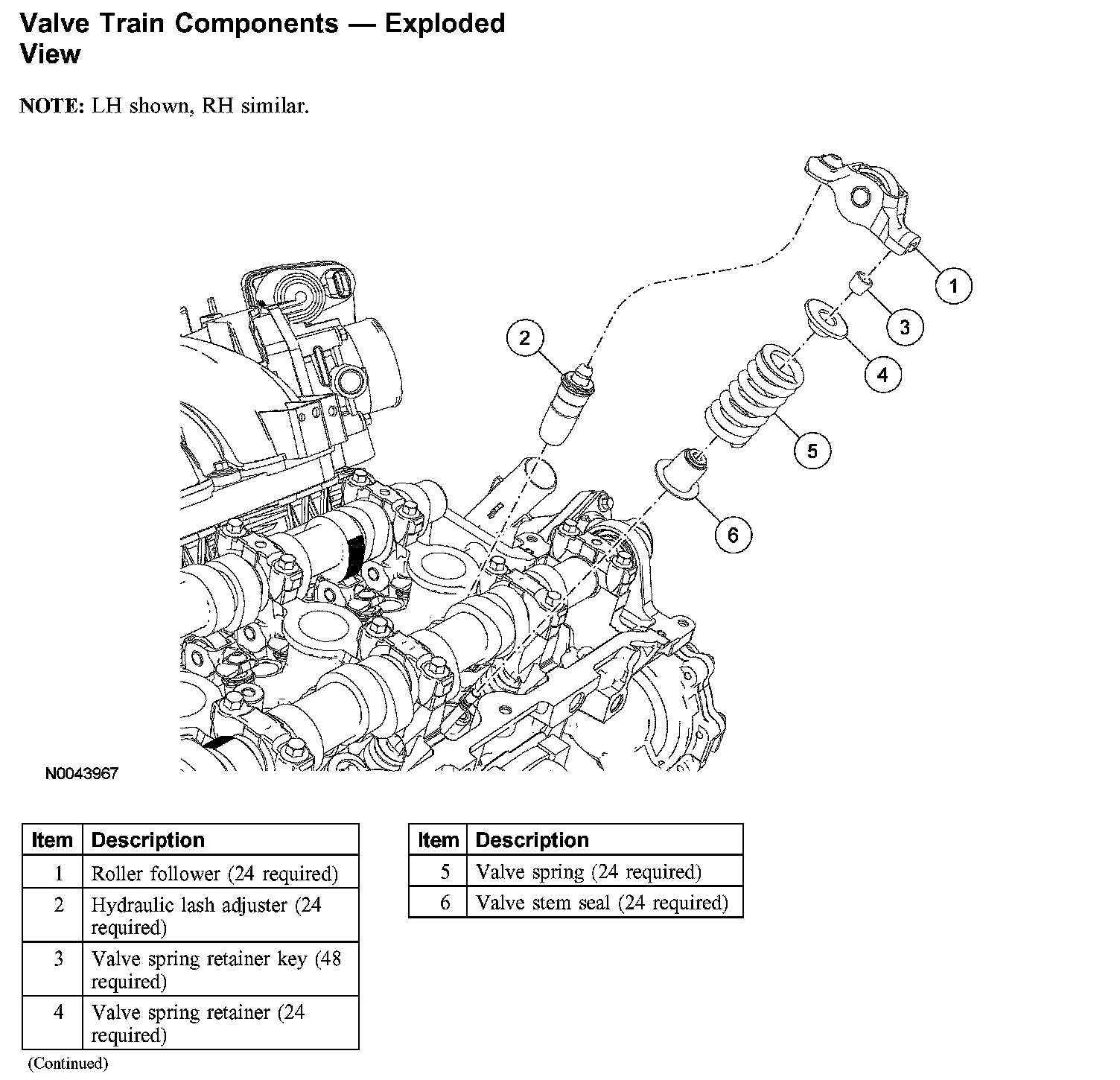 Valve Train Components — Exploded View

NOTE: LH shown, RH similar.

1
2
3
4
5
6

N0043967

| Item | Description |
|---|---|
| 1 | Roller follower (24 required) |
| 2 | Hydraulic lash adjuster (24 required) |
| 3 | Valve spring retainer key (48 required) |
| 4 | Valve spring retainer (24 required) |

(Continued)

| Item | Description |
|---|---|
| 5 | Valve spring (24 required) |
| 6 | Valve stem seal (24 required) |