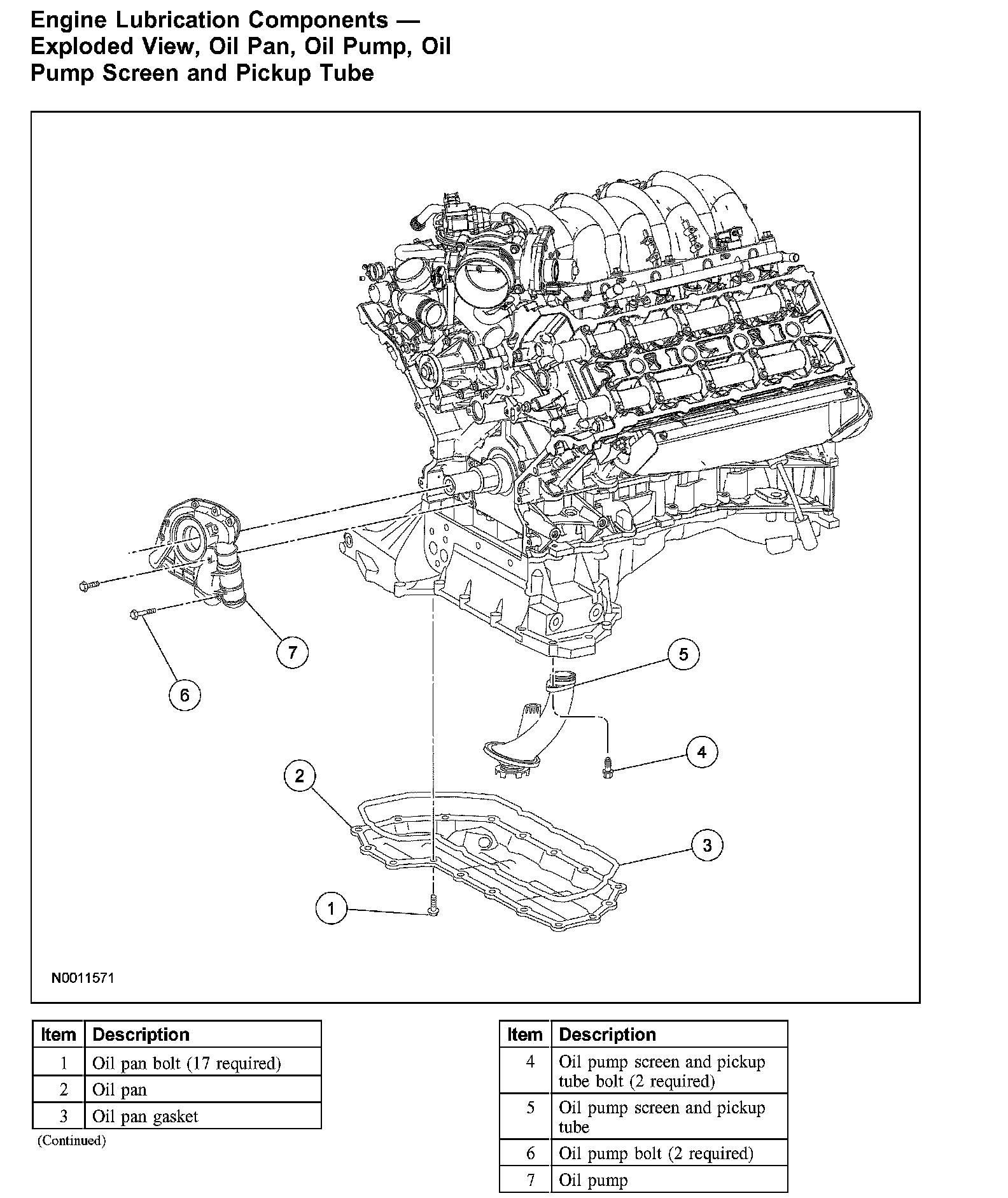 Engine Lubrication Components — Exploded View, Oil Pan, Oil Pump, Oil Pump Screen and Pickup Tube

7

6

5

4

2

3

1

N0011571

| Item | Description |
|---|---|
| 1 | Oil pan bolt (17 required) |
| 2 | Oil pan |
| 3 | Oil pan gasket |

(Continued)

| Item | Description |
|---|---|
| 4 | Oil pump screen and pickup tube bolt (2 required) |
| 5 | Oil pump screen and pickup tube |
| 6 | Oil pump bolt (2 required) |
| 7 | Oil pump |