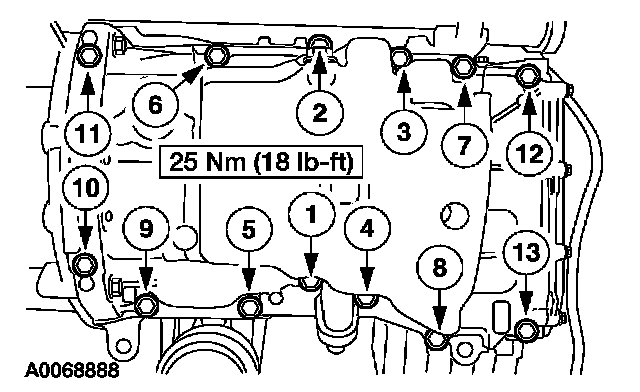 11
6
2
3
7
12
25 Nm (18 lb-ft)
10
9
5
1
4
8
13
A0068888