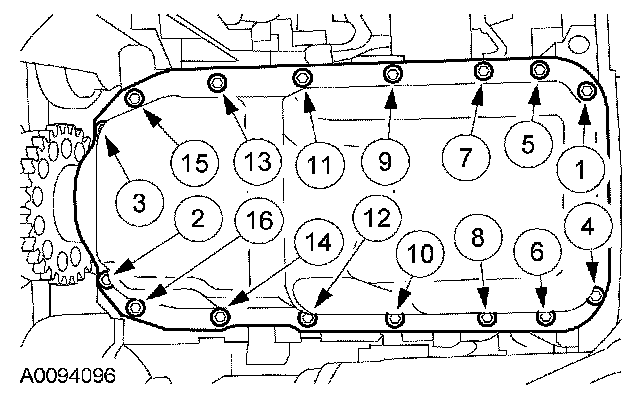 15
13
11
9
7
5
1
3
2
16
14
12
10
8
6
4
A0094096