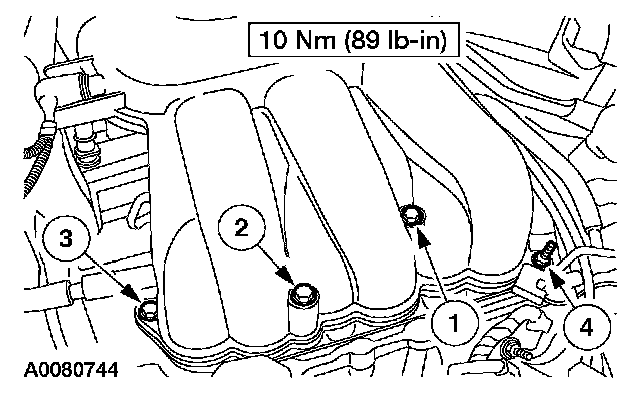 10 Nm (89 lb-in)

3

2

1

4

A0080744