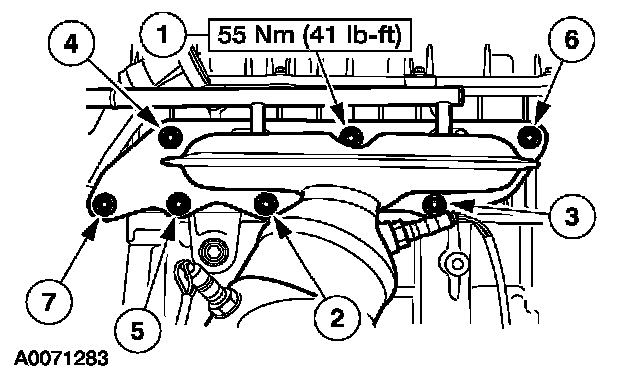 4
1
55 Nm (41 lb-ft)
6
3
7
5
2
A0071283