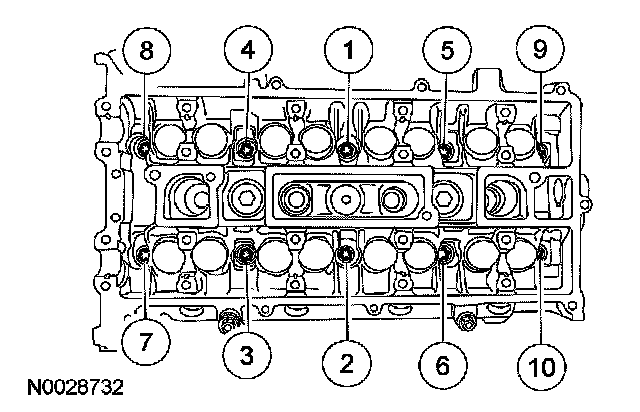 8
4
1
5
9
7
3
2
6
10
N0028732