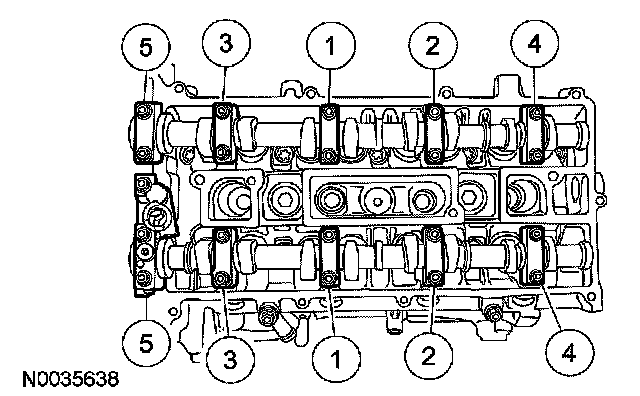 5
3
1
2
4
5
3
1
2
4
N0035638